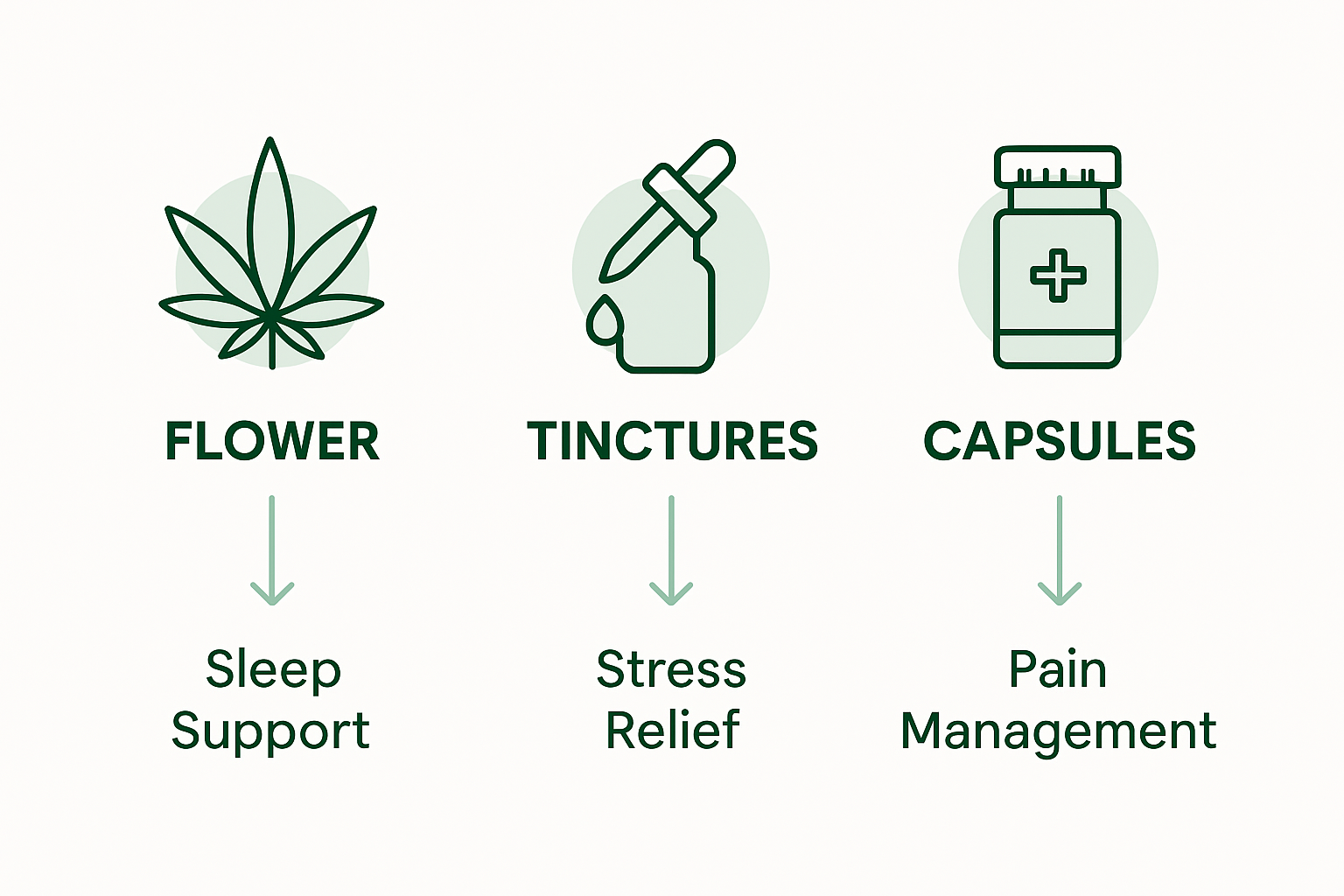 FLOWER

Sleep Support

TINCTURES

Stress Relief

CAPSULES

Pain Management