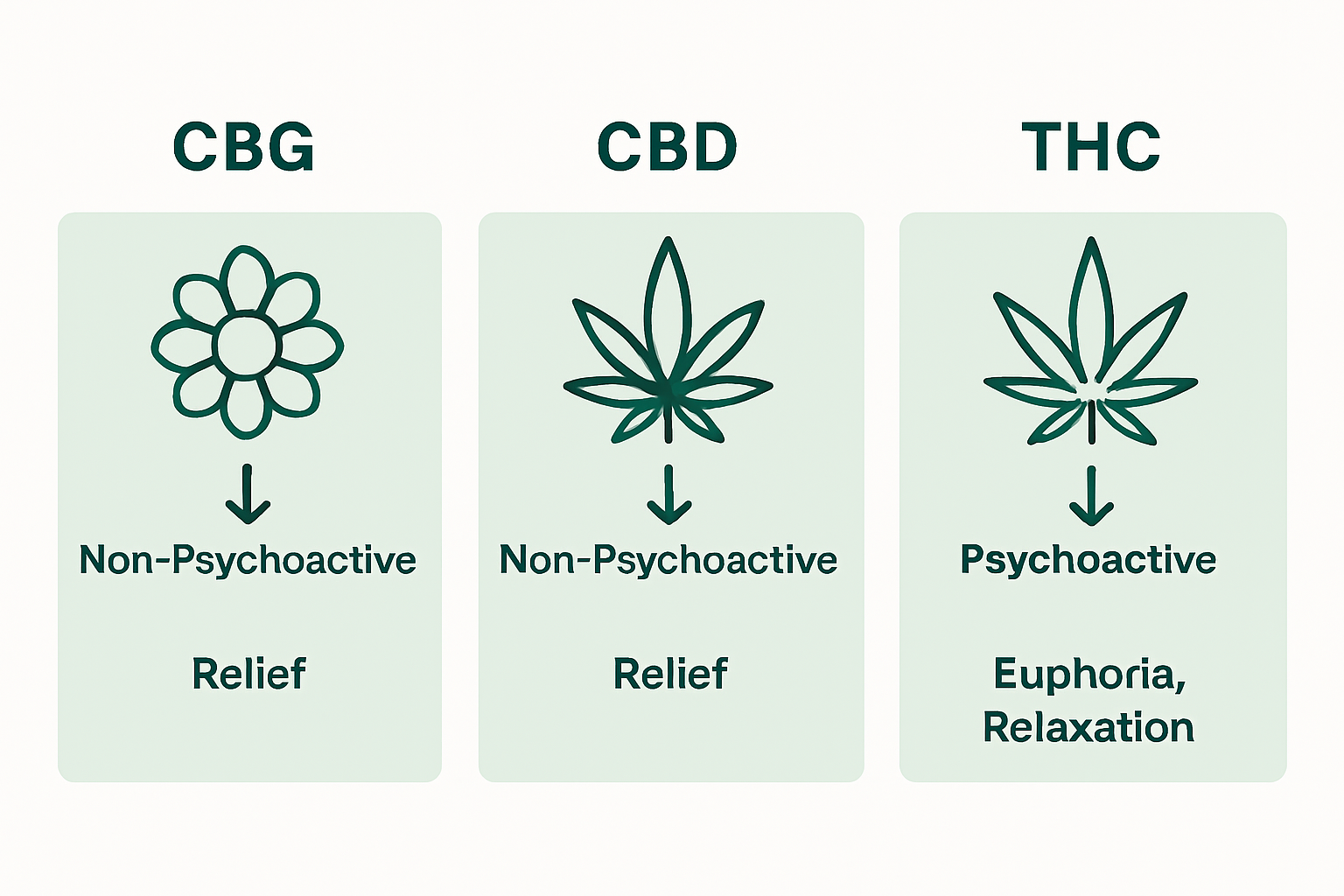 CBG

Non-Psychoactive

Relief

CBD

Non-Psychoactive

Relief

THC

Psychoactive

Euphoria, Relaxation