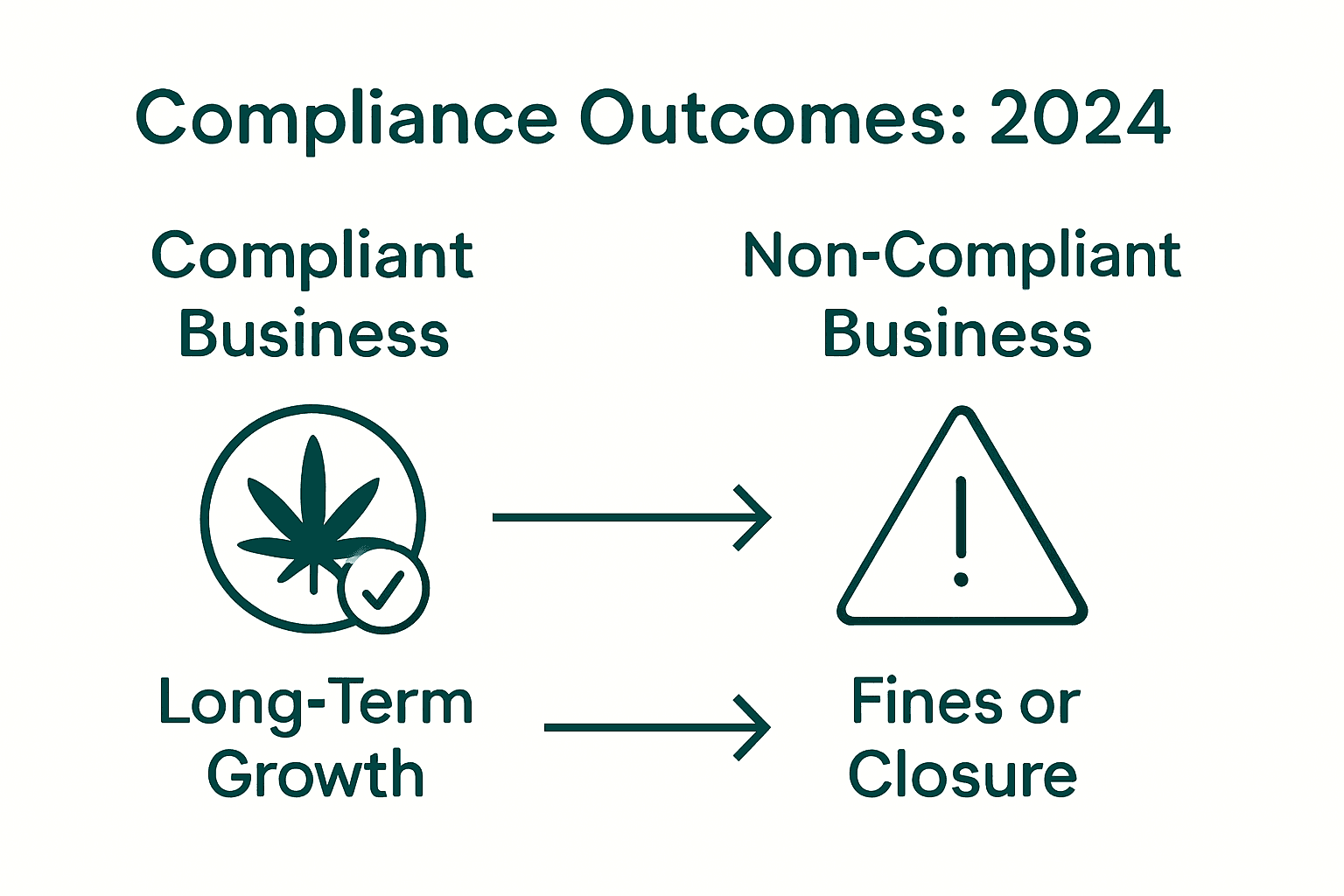 Compliance Outcomes: 2024

Compliant Business

Non-Compliant Business

Long-Term Growth

Fines or Closure