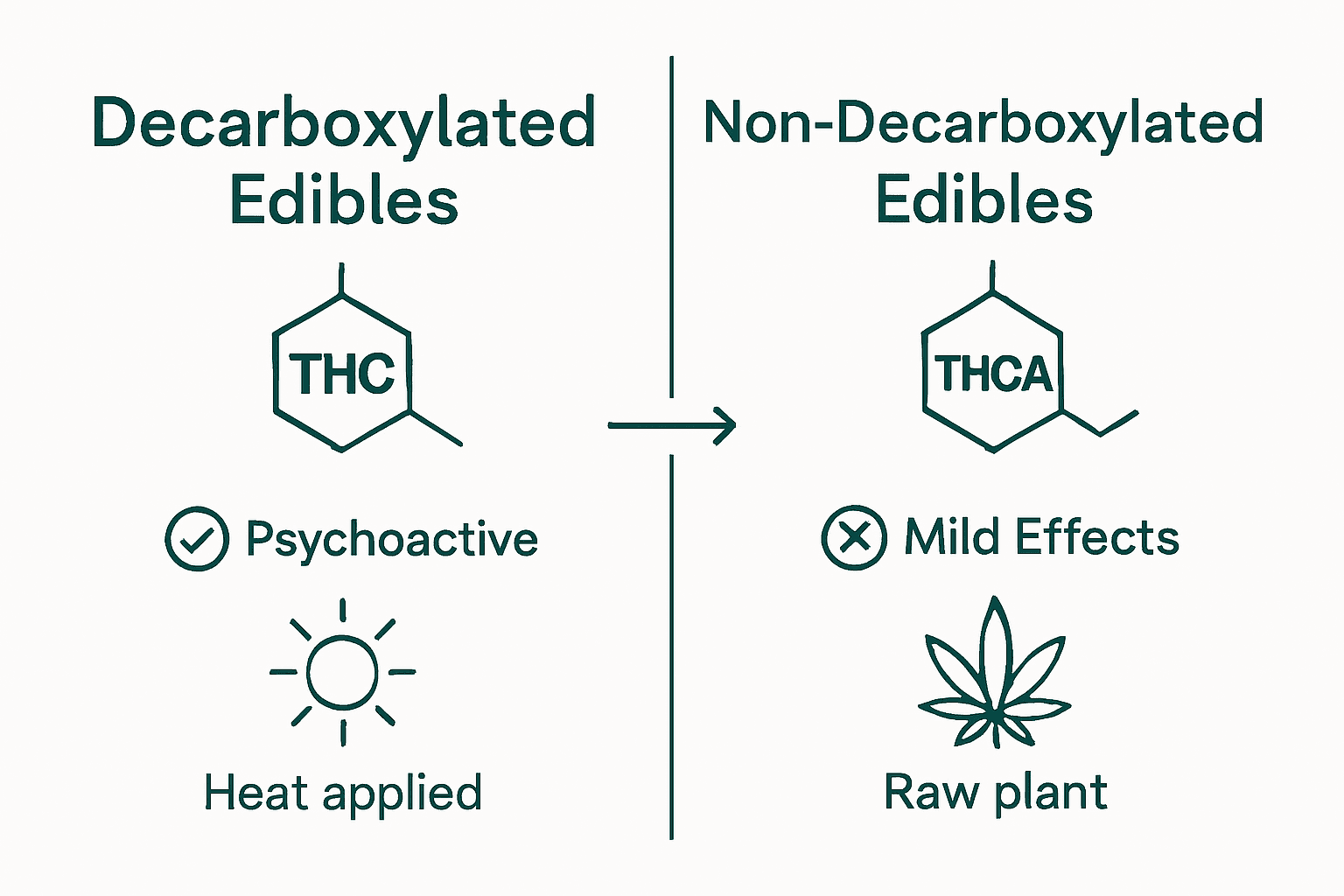 Decarboxylated Edibles

THC

Psychoactive

Heat applied

Non-Decarboxylated Edibles

THCA

Mild Effects

Raw plant