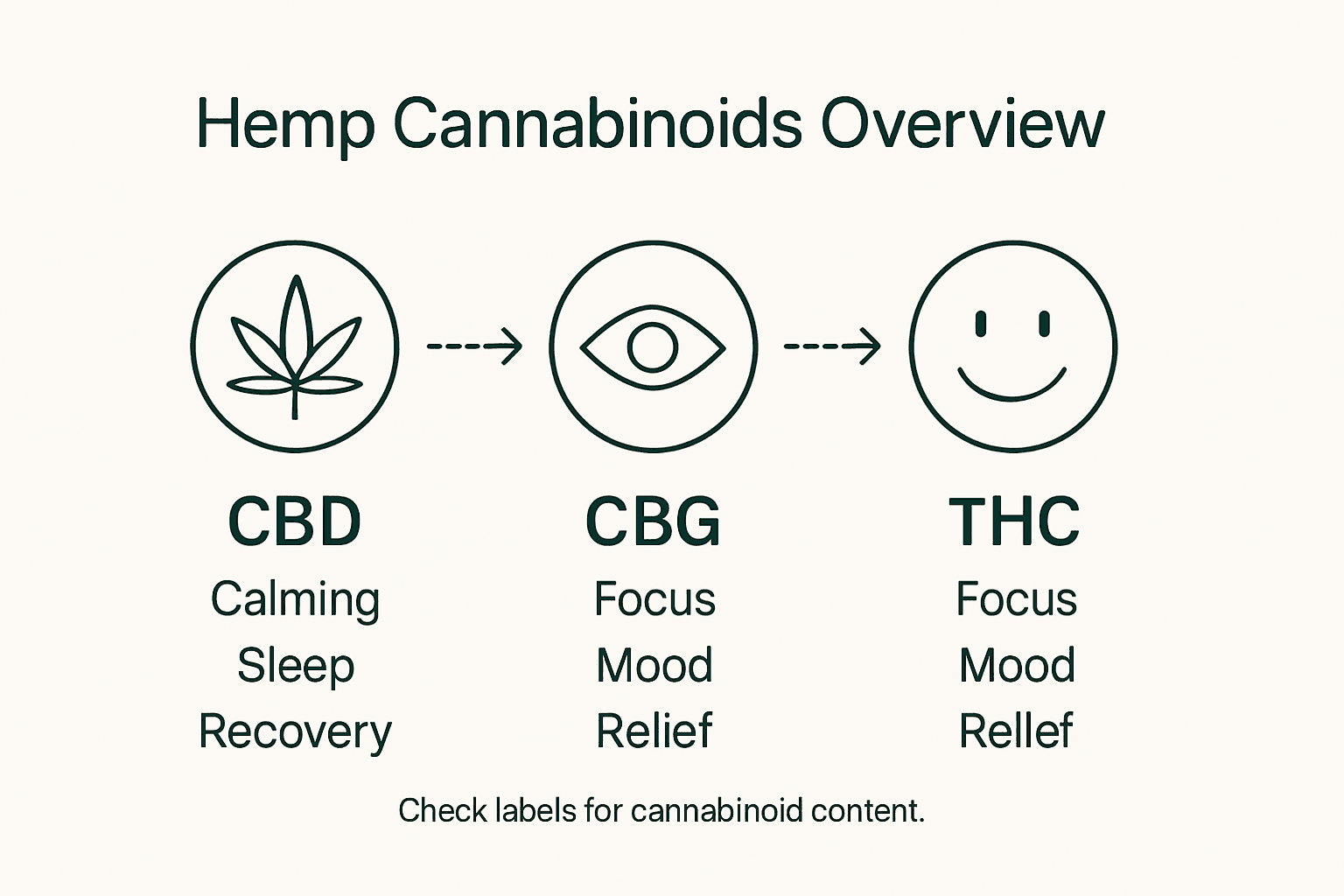 Hemp Cannabinoids Overview

CBD
Calming
Sleep
Recovery

CBG
Focus
Mood
Relief

THC
Focus
Mood
Rellef

Check labels for cannabinoid content.