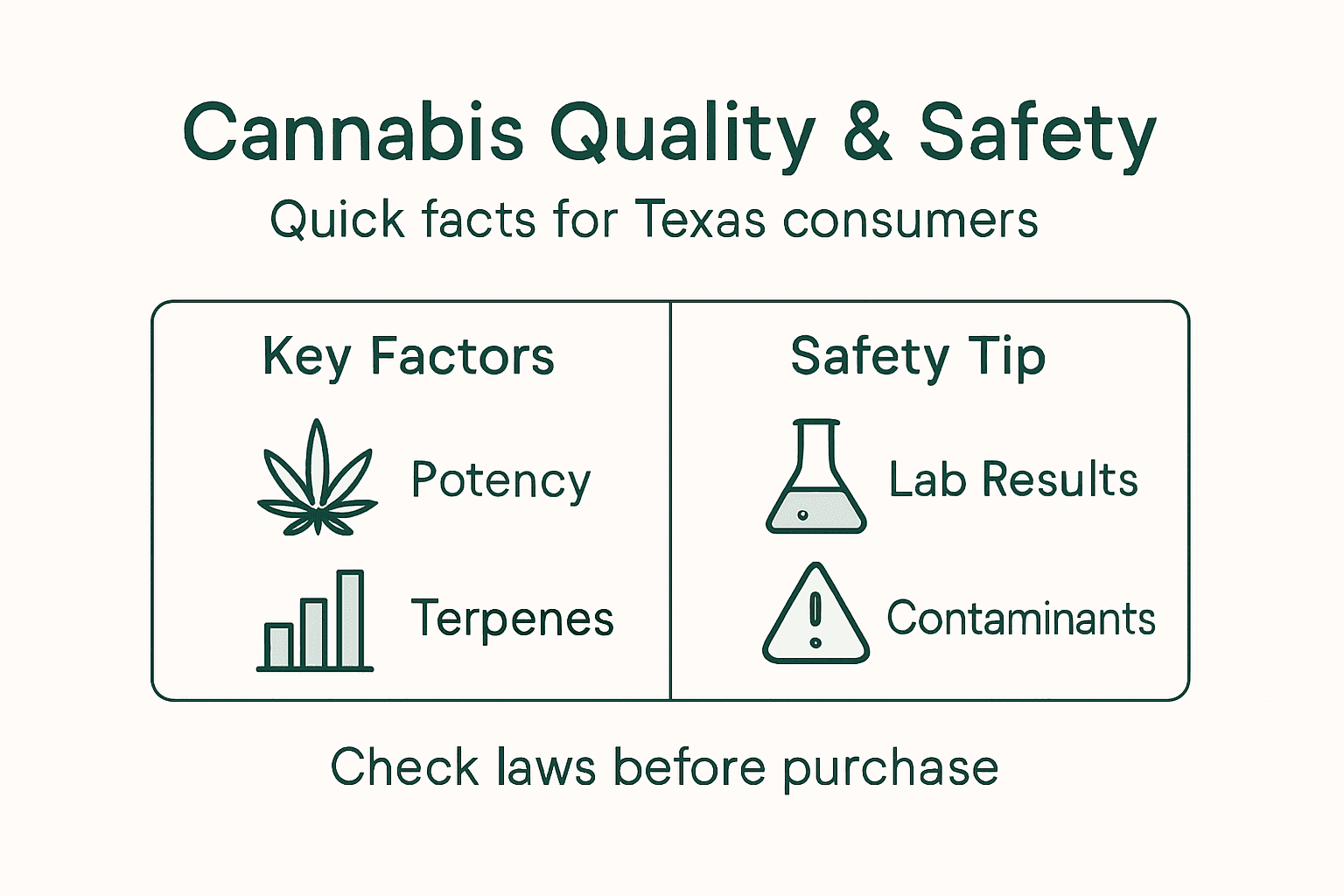 Cannabis Quality & Safety

Quick facts for Texas consumers

Key Factors

Potency

Terpenes

Safety Tip

Lab Results

Contaminants

Check laws before purchase