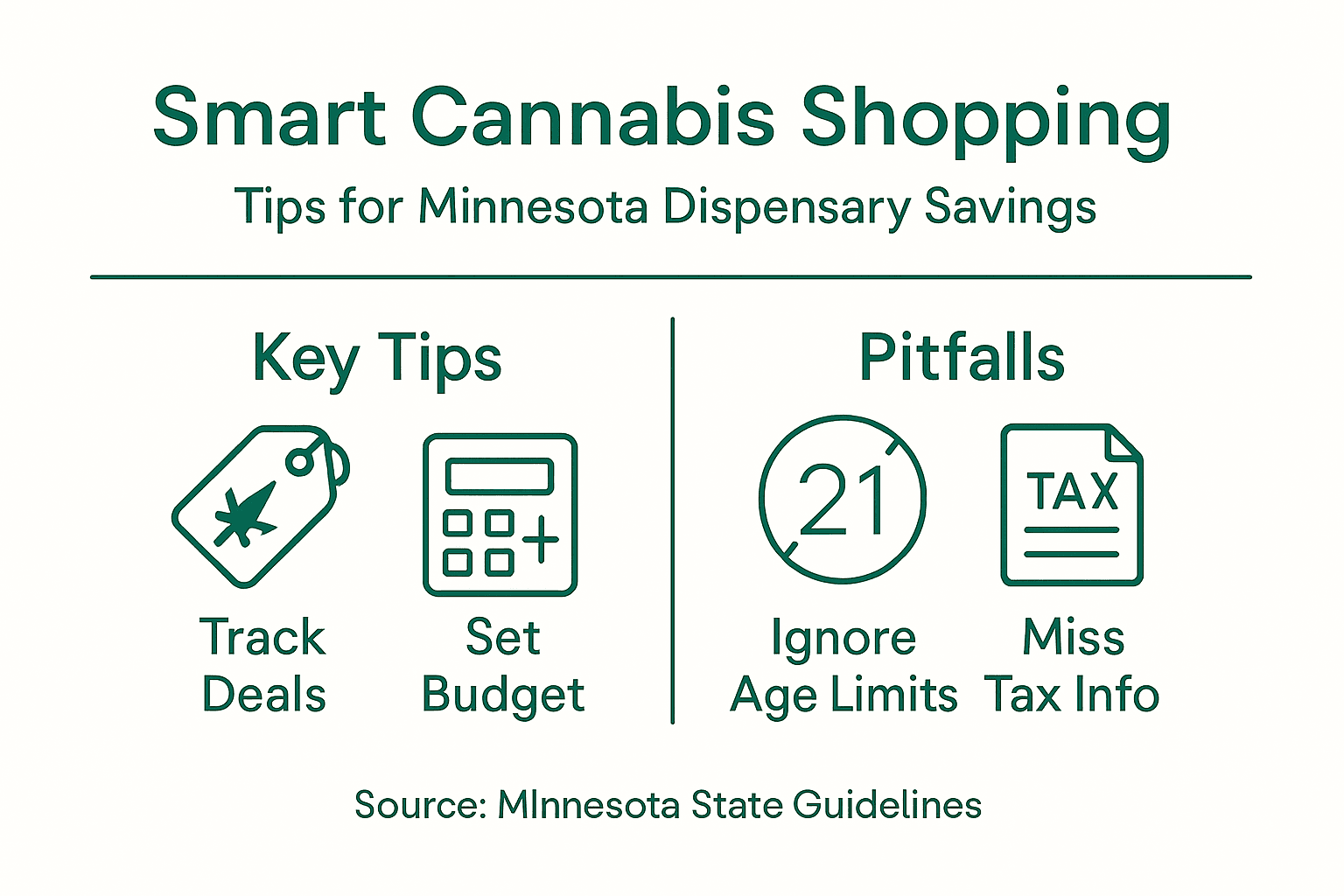 Smart Cannabis Shopping

Tips for Minnesota Dispensary Savings

Key Tips

Track Deals

Set Budget

Pitfalls

21

Ignore Age Limits

TAX

Miss Tax Info

Source: MInnesota State Guidelines