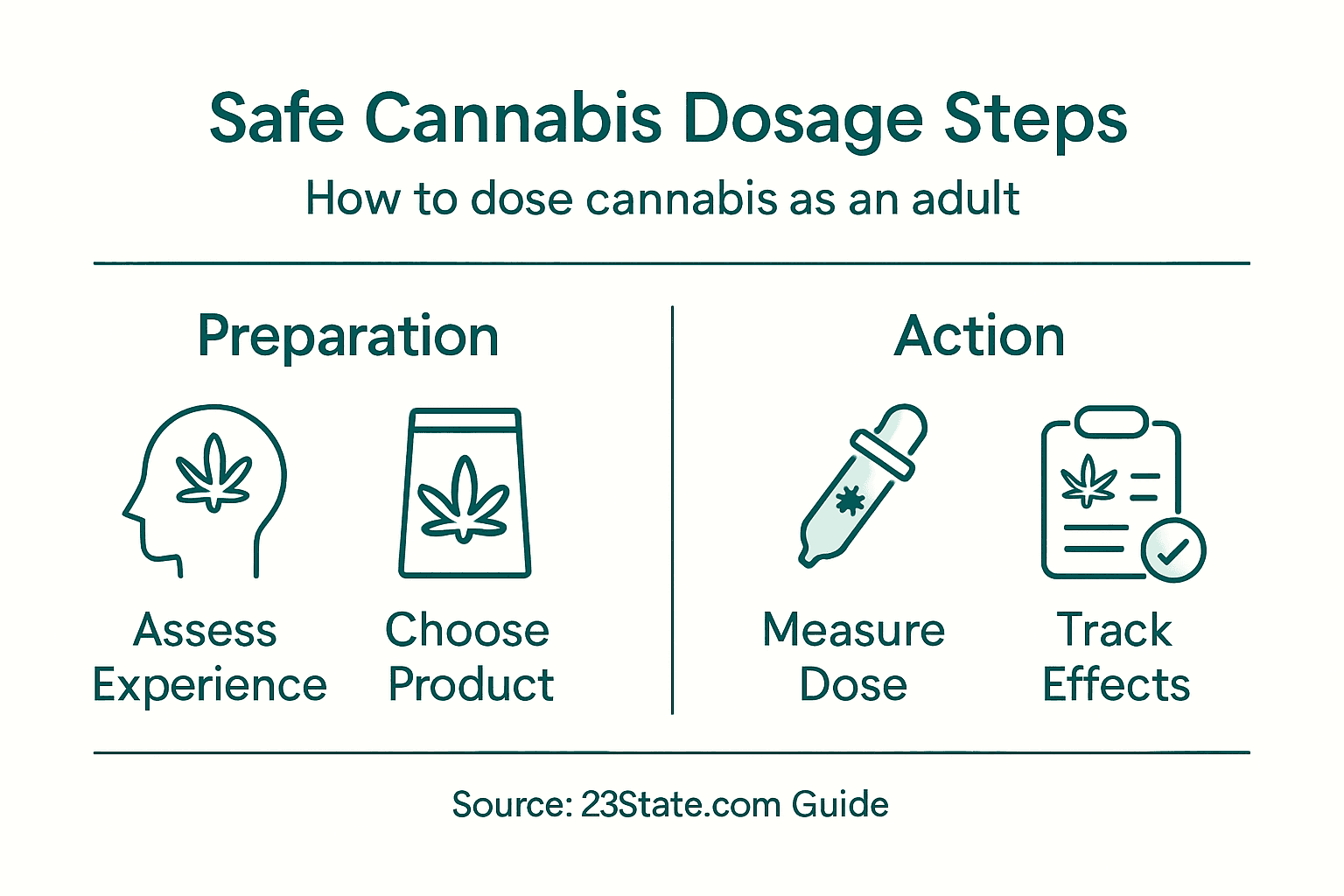 Safe Cannabis Dosage Steps

How to dose cannabis as an adult

Preparation

Assess Experience

Choose Product

Action

Measure Dose

Track Effects

Source: 23State.com Guide