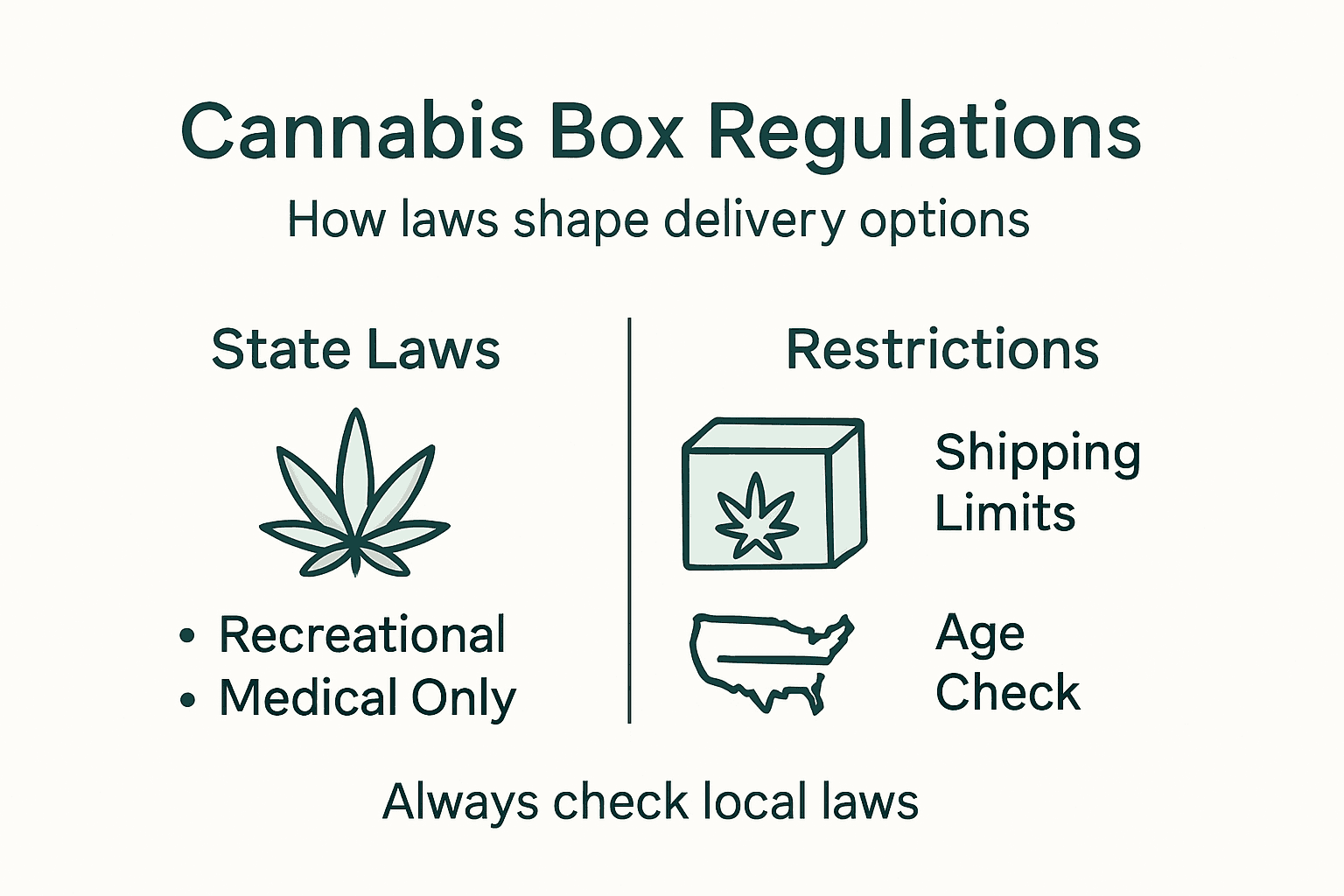 Cannabis Box Regulations

How laws shape delivery options

State Laws

• Recreational
• Medical Only

Restrictions

Shipping Limits

Age Check

Always check local laws