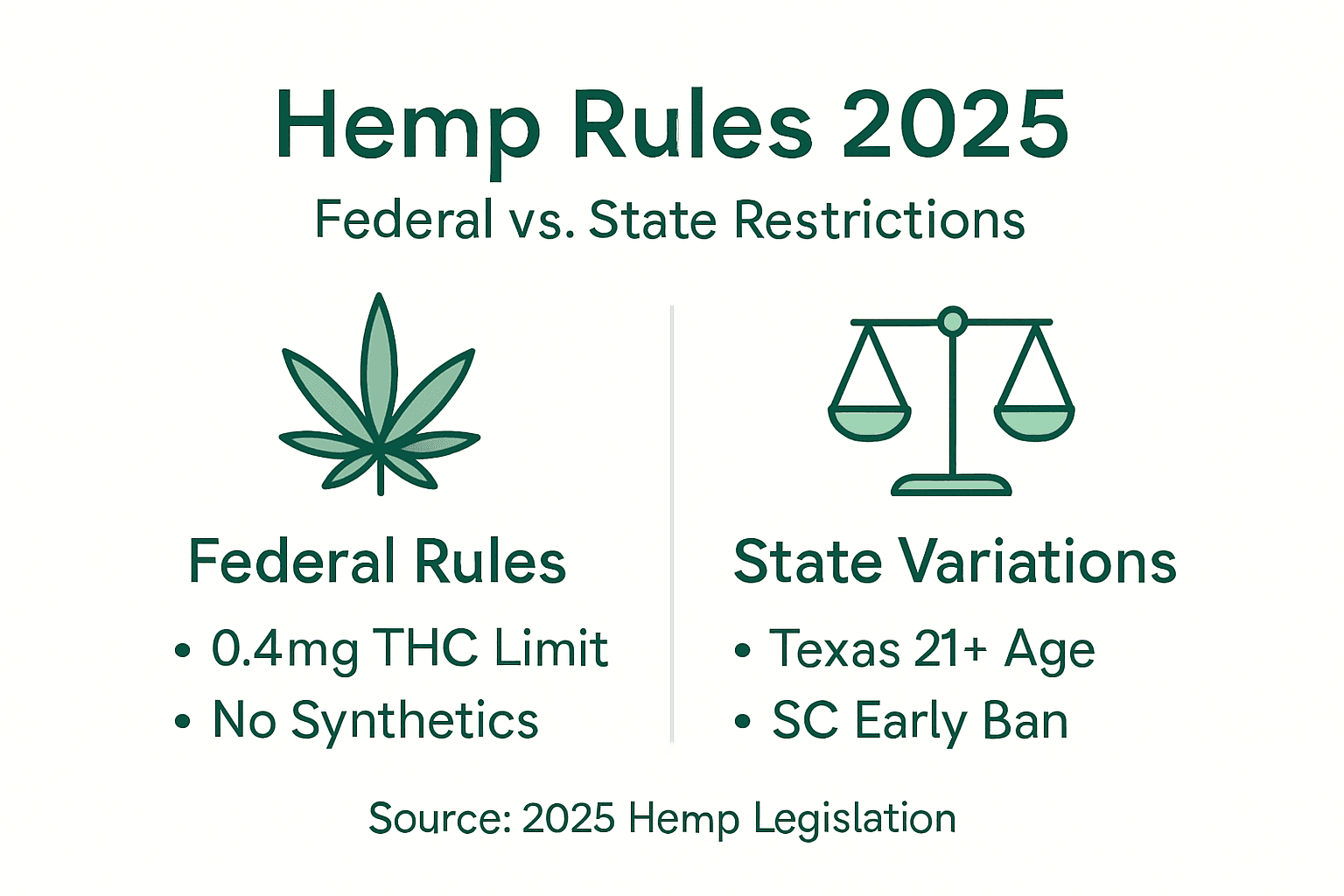 Hemp Rules 2025

Federal vs. State Restrictions

Federal Rules

• 0.4mg THC Limit
• No Synthetics

State Variations

• Texas 21+ Age
• SC Early Ban

Source: 2025 Hemp Legislation