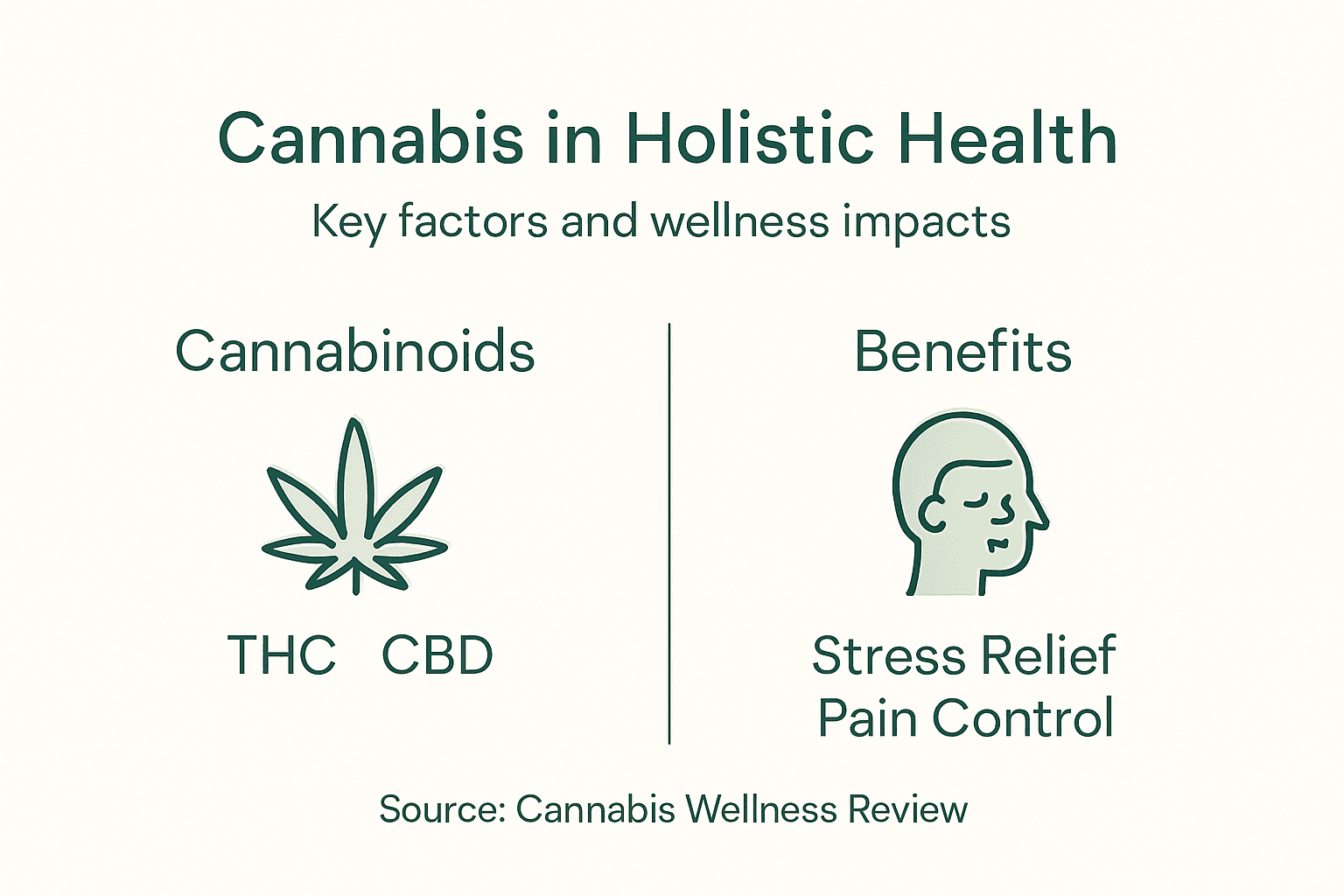 Cannabis in Holistic Health

Key factors and wellness impacts

Cannabinoids

THC CBD

Benefits

Stress Relief
Pain Control

Source: Cannabis Wellness Review