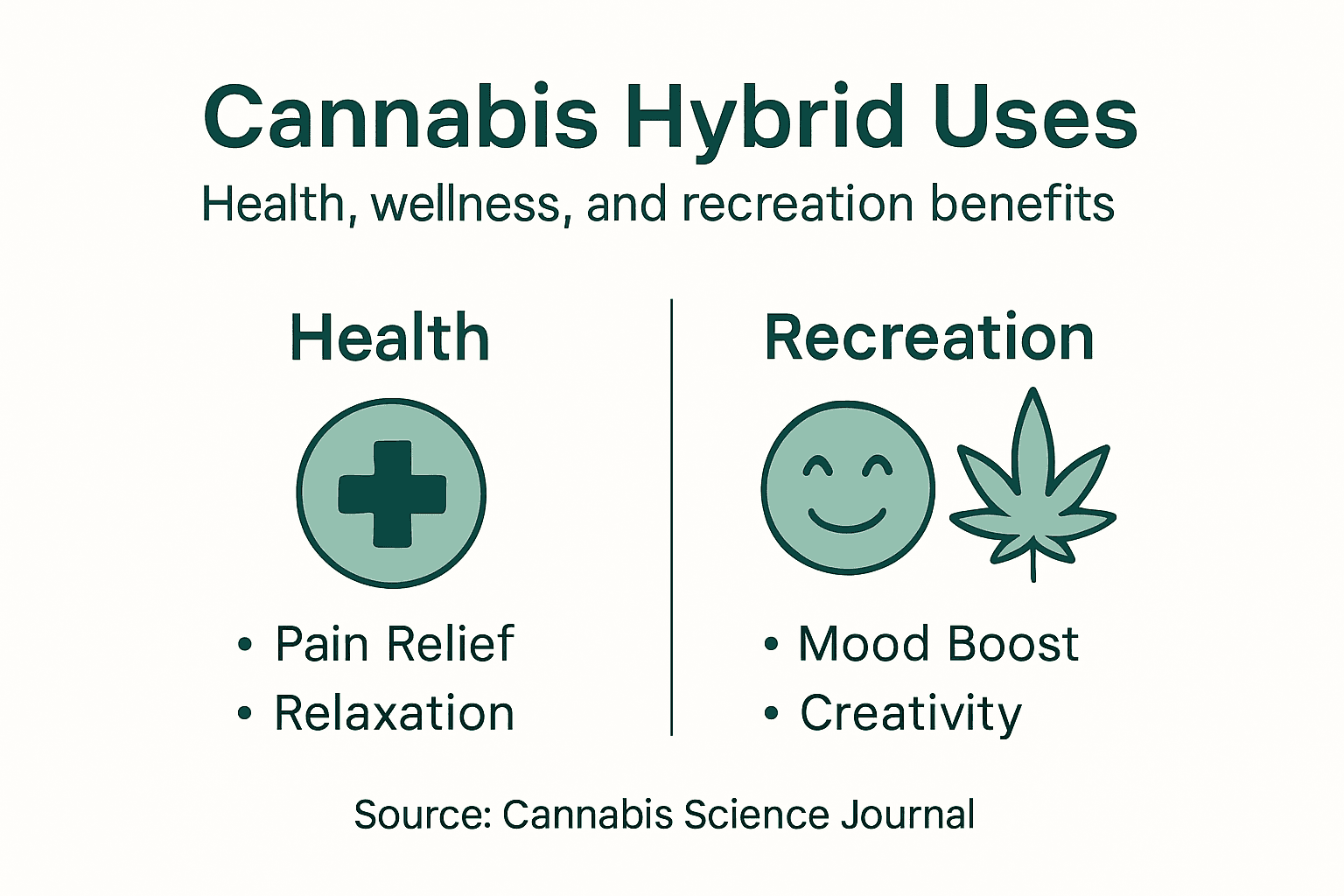 Cannabis Hybrid Uses

Health, wellness, and recreation benefits

Health

• Pain Relief
• Relaxation

Recreation

• Mood Boost
• Creativity

Source: Cannabis Science Journal