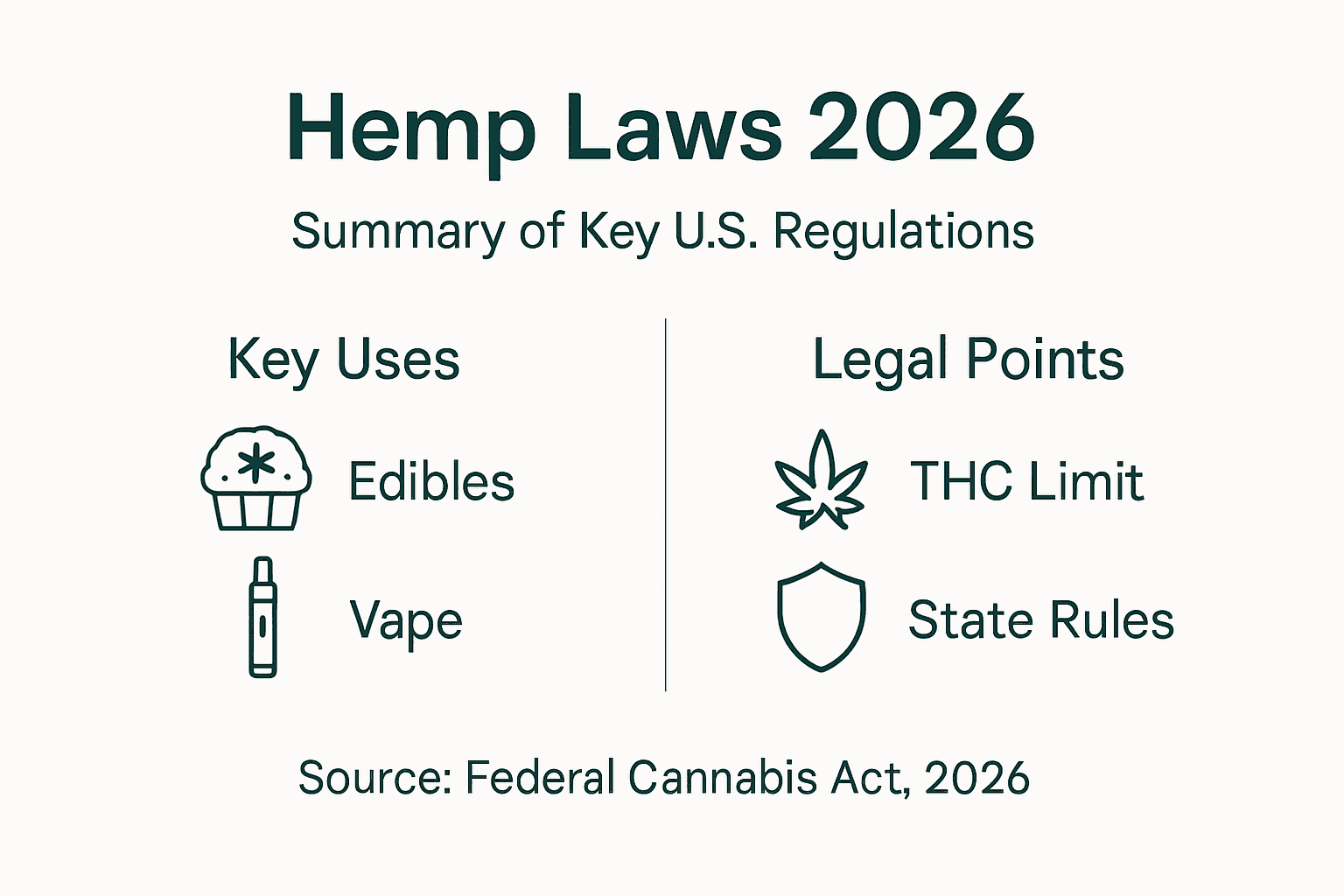 Hemp Laws 2026

Summary of Key U.S. Regulations

Key Uses

Edibles

Vape

Legal Points

THC Limit

State Rules

Source: Federal Cannabis Act, 2026