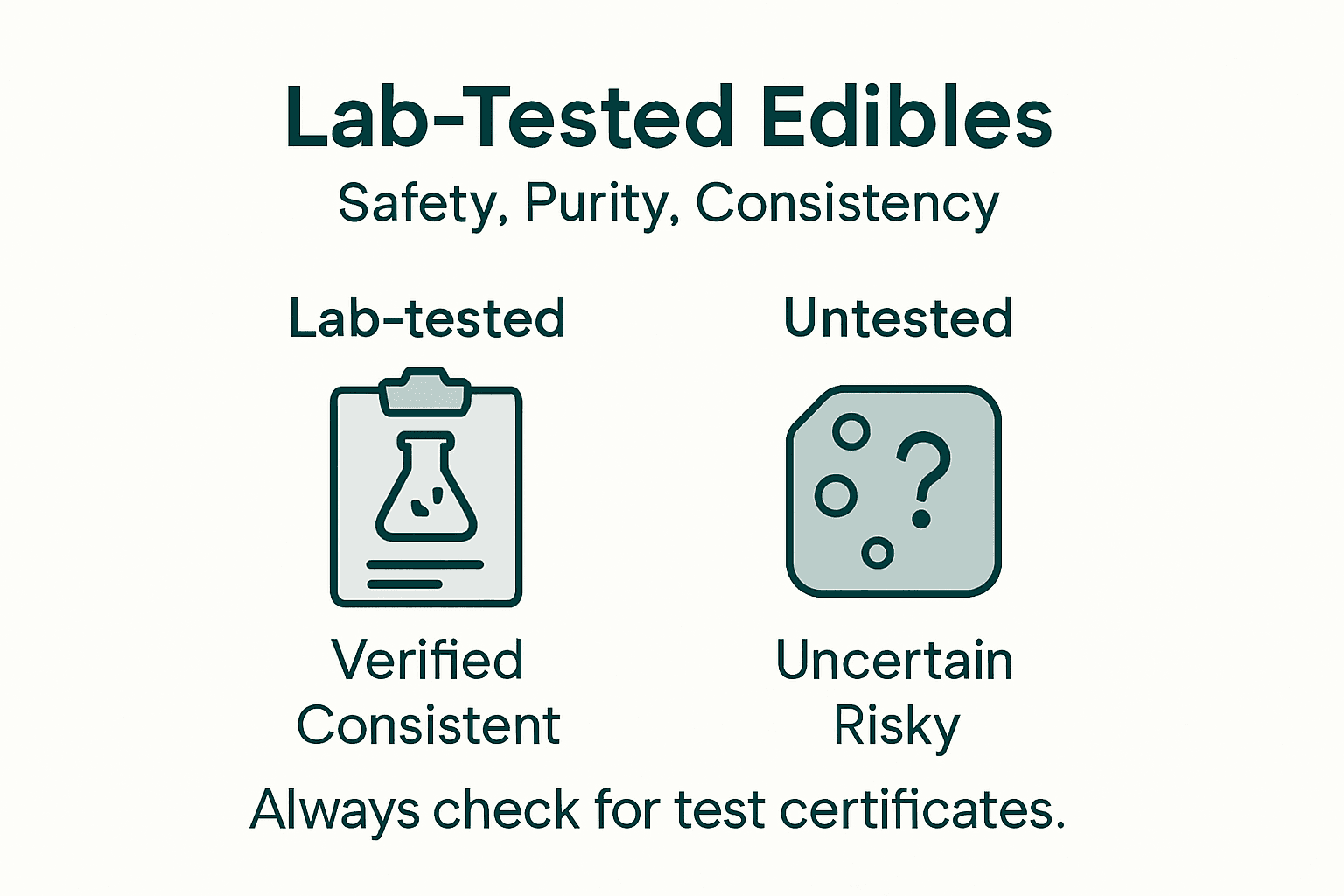 Lab-Tested Edibles
Safety, Purity, Consistency

Lab-tested

Verified
Consistent

Untested

?

Uncertain
Risky

Always check for test certificates.