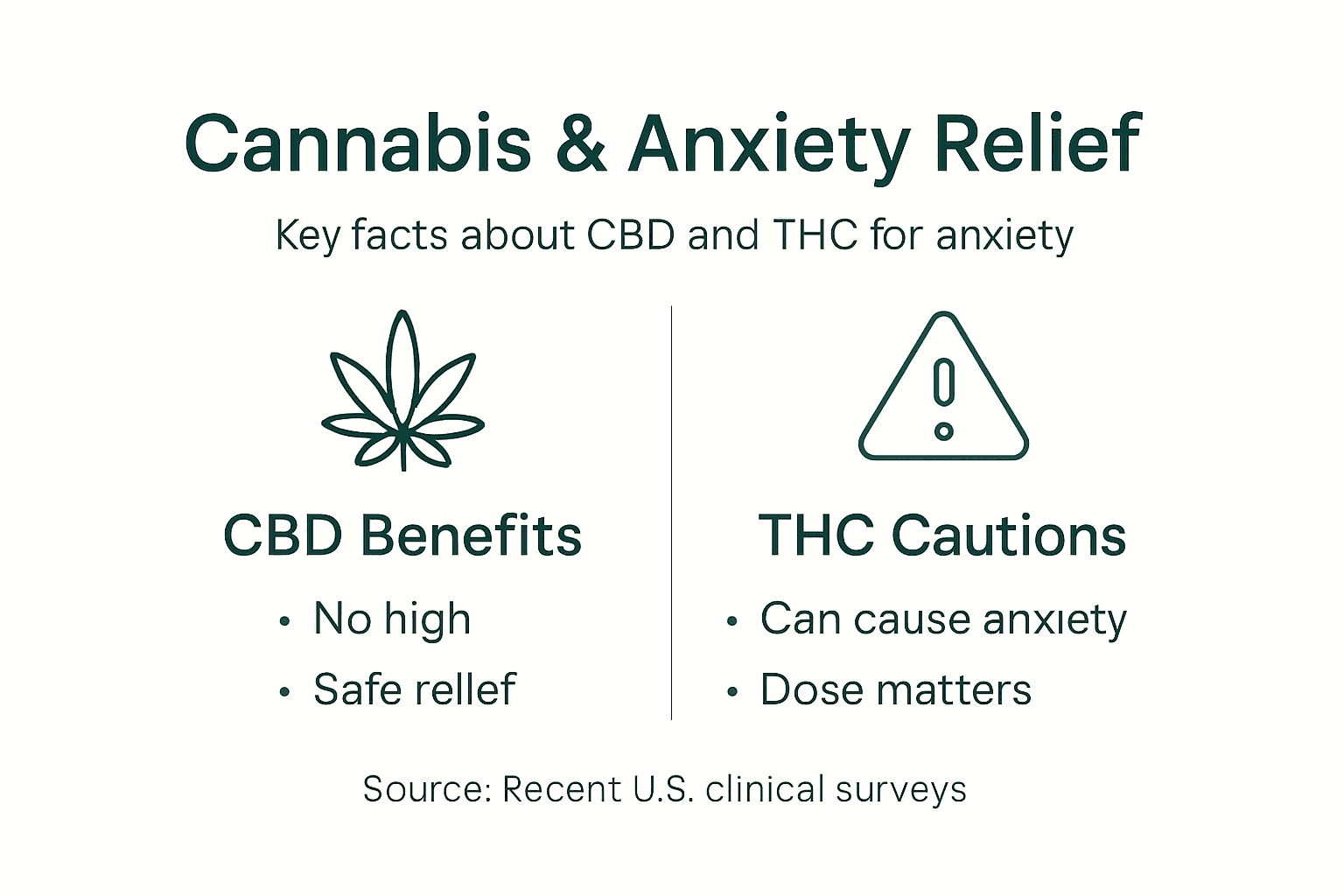 Cannabis & Anxiety Relief

Key facts about CBD and THC for anxiety

CBD Benefits

• No high
• Safe rellef

THC Cautions

• Can cause anxıety
• Dose matters

Source: Recent U.S. clinical surveys