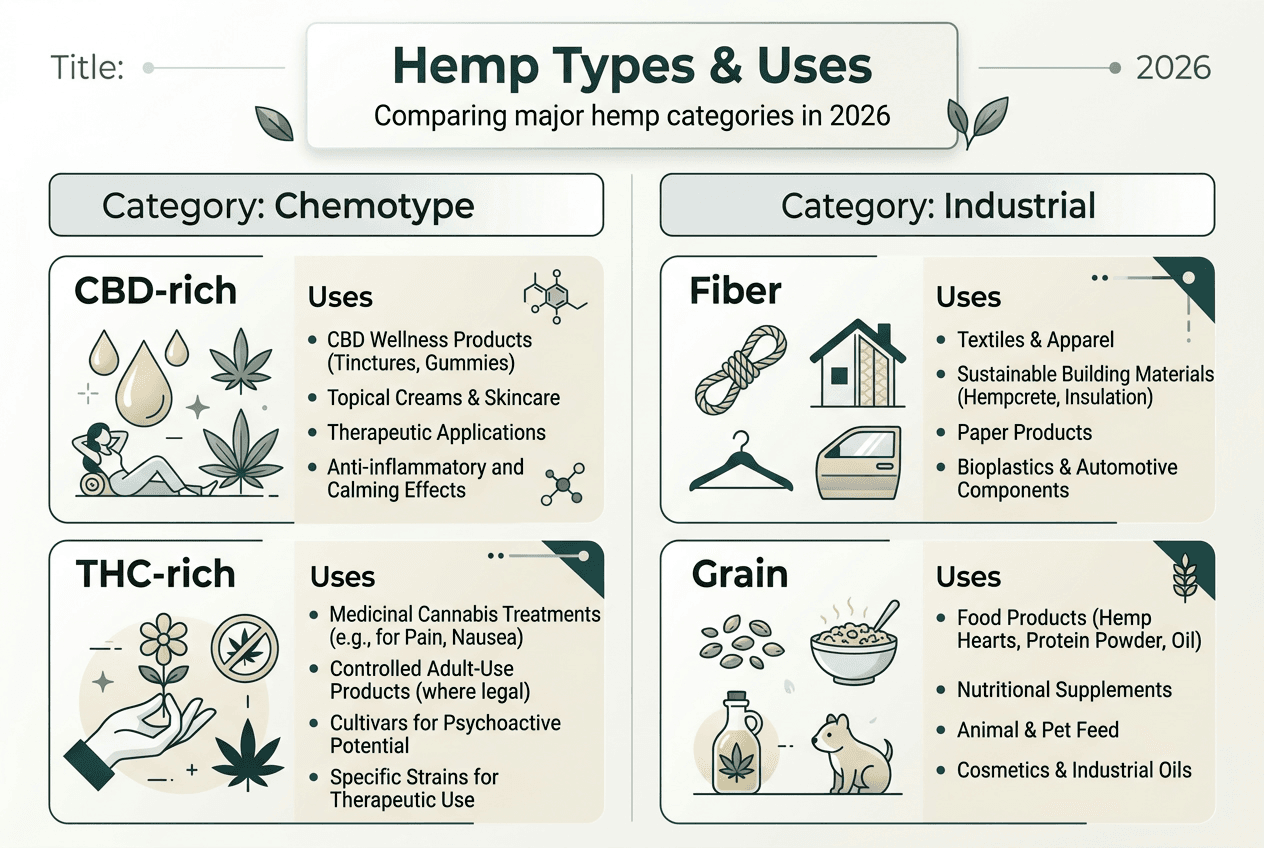 Title:

Hemp Types & Uses

Comparing major hemp categories in 2026

2026

Category: Chemotype

CBD-rich

Uses

- CBD Wellness Products (Tinctures, Gummies)
- Topical Creams & Skincare
- Therapeutic Applications
- Anti-inflammatory and Calming Effects

THC-rich

Uses

- Medicinal Cannabis Treatments (e.g., for Pain, Nausea)
- Controlled Adult-Use Products (where legal)
- Cultivars for Psychoactive Potential
- Specific Strains for Therapeutic Use

Category: Industrial

Fiber

Uses

- Textiles & Apparel
- Sustainable Building Materials (Hempcrete, Insulation)
- Paper Products
- Bioplastics & Automotive Components

Grain

Uses

- Food Products (Hemp Hearts, Protein Powder, Oil)
- Nutritional Supplements
- Animal & Pet Feed
- Cosmetics & Industrial Oils