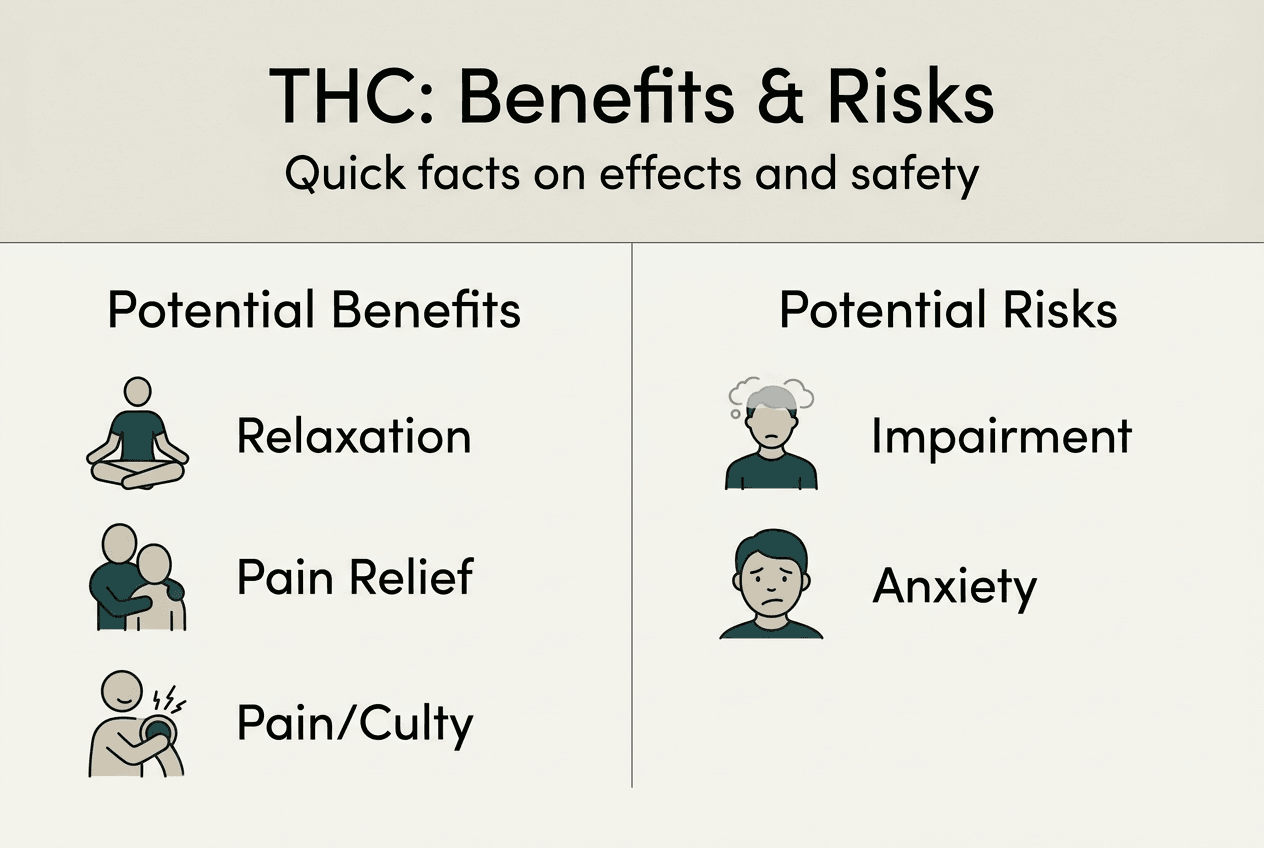 THC: Benefits & Risks
Quick facts on effects and safety

Potential Benefits

Relaxation

Pain Relief

Pain/Culty

Potential Risks

Impairment

Anxiety