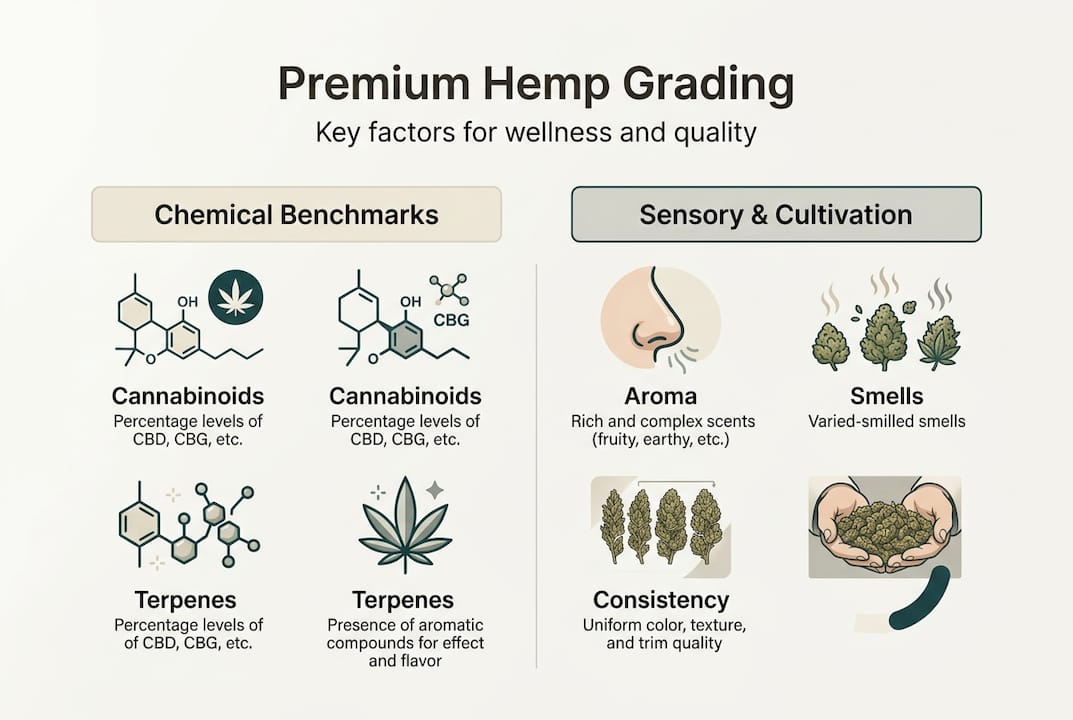 Premium Hemp Grading
Key factors for wellness and quality

Chemical Benchmarks

OH

Cannabinoids
Percentage levels of CBD, CBG, etc.

OH
CBG

Cannabinoids
Percentage levels of CBD, CBG, etc.

Terpenes
Percentage levels of of CBD, CBG, etc.

Terpenes
Presence of aromatic compounds for effect and flavor

Sensory & Cultivation

Aroma
Rich and complex scents (fruity, earthy, etc.)

Smells
Varied-smilled smells

Consistency
Uniform color, texture, and trim quality