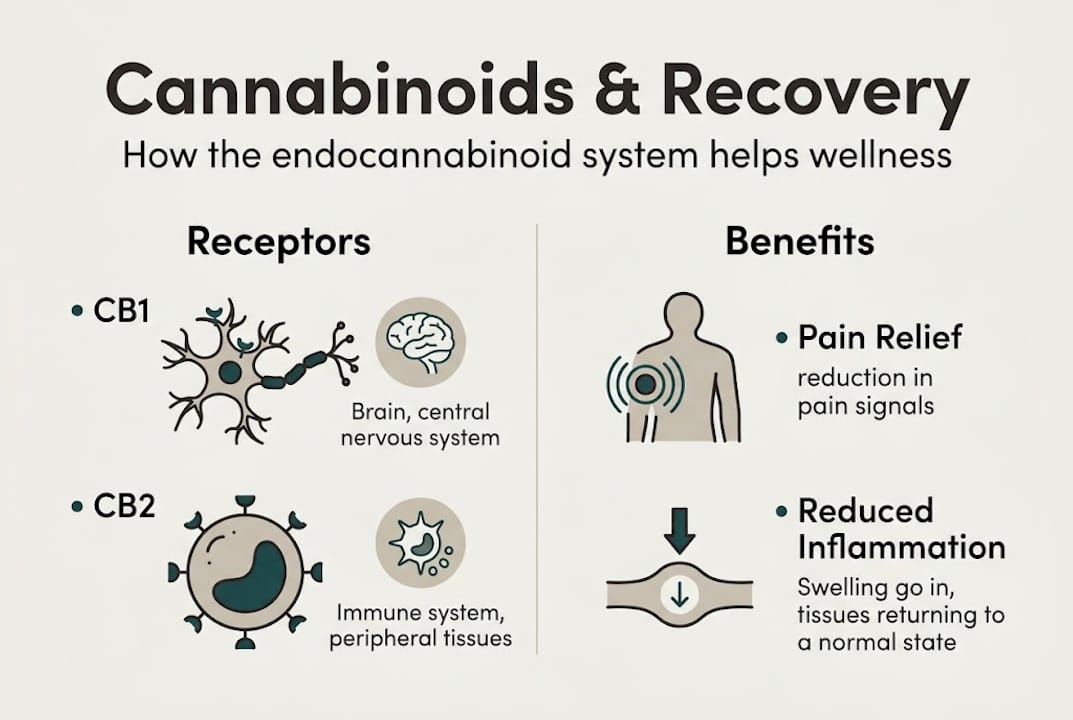 Cannabinoids & Recovery

How the endocannabinoid system helps wellness

Receptors

• CB1

Brain, central nervous system

• CB2

Immune system, peripheral tissues

Benefits

• Pain Relief

reduction in pain signals

• Reduced Inflammation

Swelling go in, tissues returning to a normal state