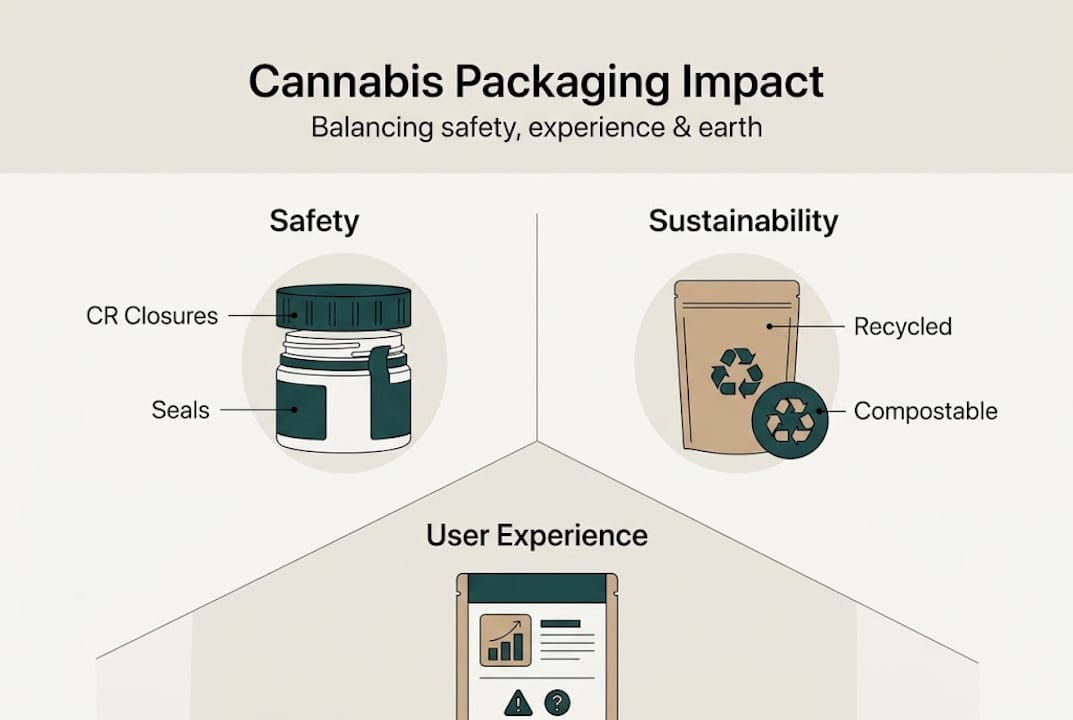 Cannabis Packaging Impact
Balancing safety, experience & earth

Safety

CR Closures

Seals

Sustainability

Recycled

Compostable

User Experience

?