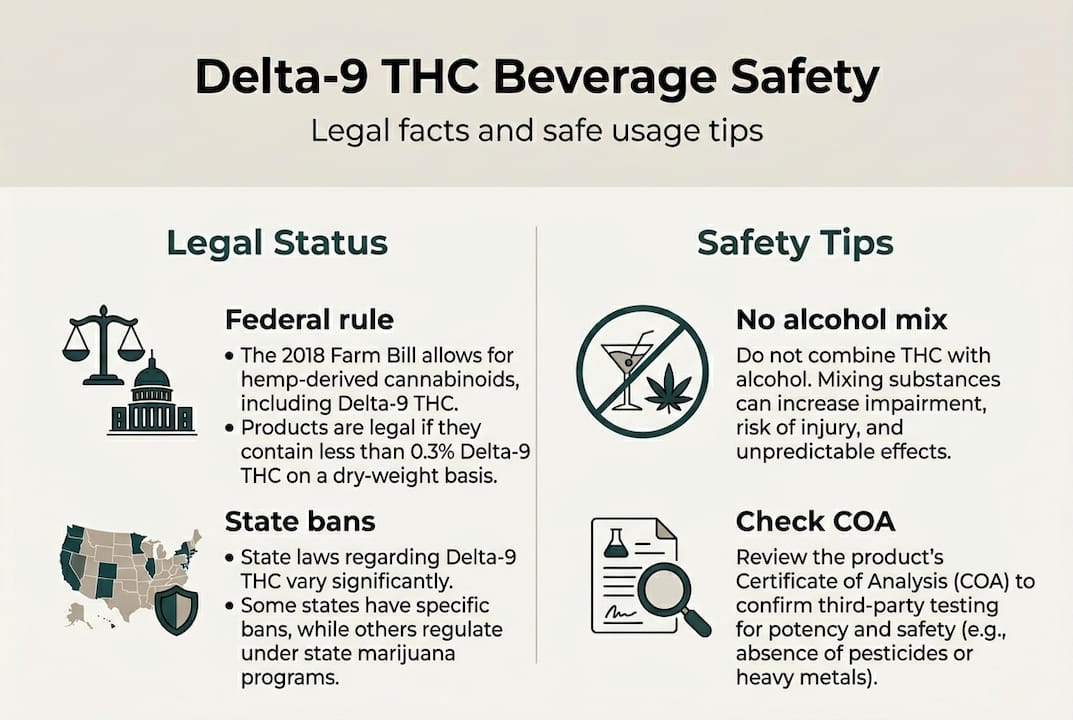 Delta-9 THC Beverage Safety

Legal facts and safe usage tips

Legal Status

Federal rule

• The 2018 Farm Bill allows for hemp-derived cannabinoids, including Delta-9 THC.
• Products are legal if they contain less than 0.3% Delta-9 THC on a dry-weight basis.

State bans

• State laws regarding Delta-9 THC vary significantly.
• Some states have specific bans, while others regulate under state marijuana programs.

Safety Tips

No alcohol mix

Do not combine THC with alcohol. Mixing substances can increase impairment, risk of injury, and unpredictable effects.

Check COA

Review the product's Certificate of Analysis (COA) to confirm third-party testing for potency and safety (e.g., absence of pesticides or heavy metals).