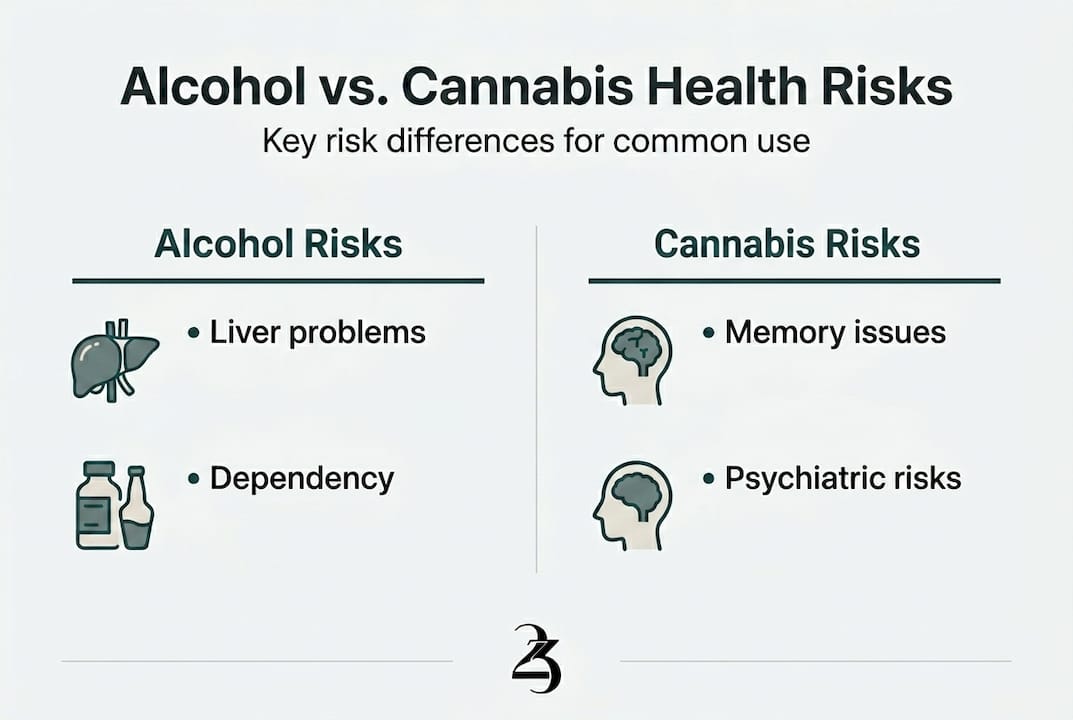 Alcohol vs. Cannabis Health Risks

Key risk differences for common use

Alcohol Risks

• Liver problems

• Dependency

Cannabis Risks

• Memory issues

• Psychiatric risks

23