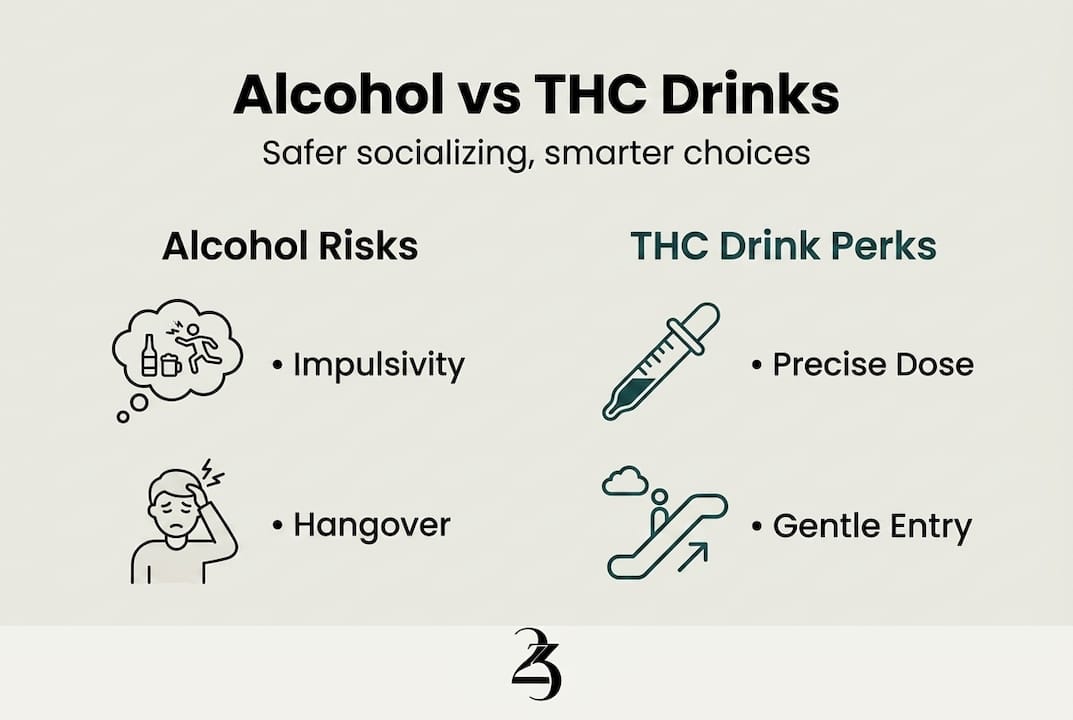 Alcohol vs THC Drinks
Safer socializing, smarter choices

Alcohol Risks

• Impulsivity

• Hangover

THC Drink Perks

• Precise Dose

• Gentle Entry

23