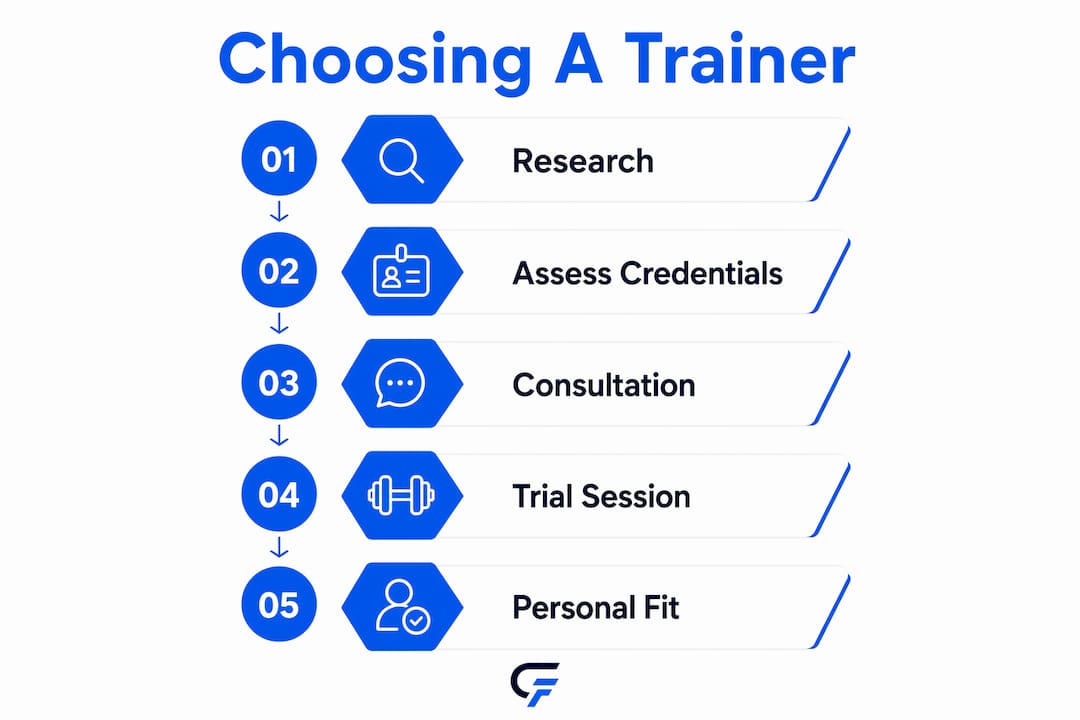 Choosing A Trainer

01 Research

02 Assess Credentials

03 Consultation

04 Trial Session

05 Personal Fit