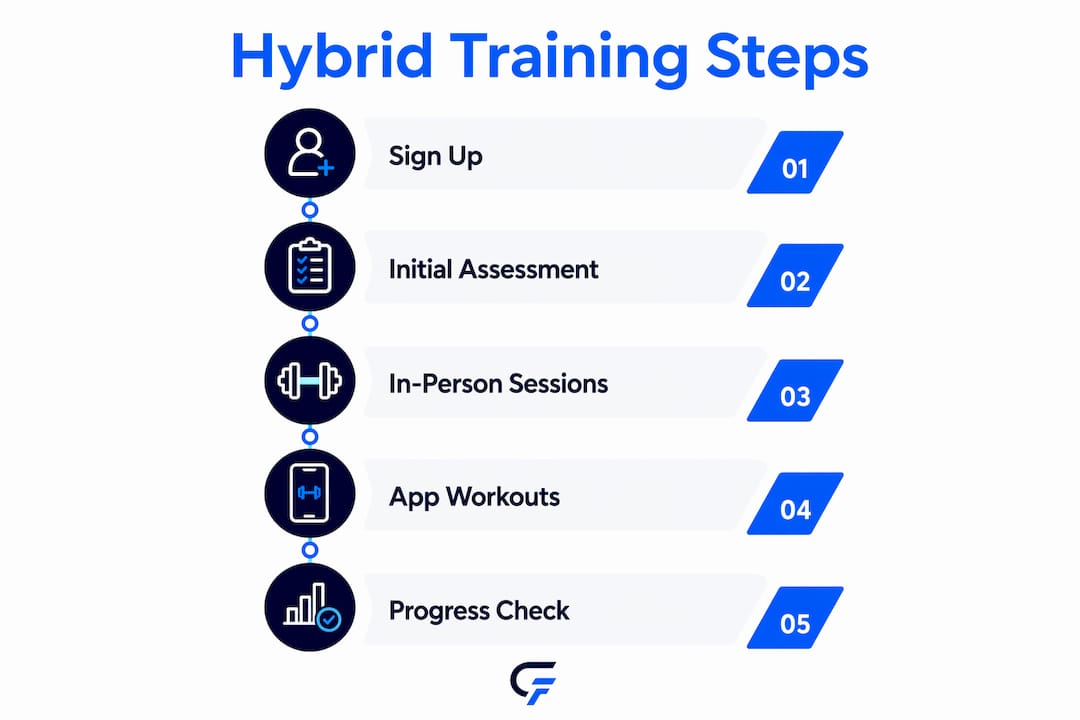 Hybrid Training Steps

Sign Up
01

Initial Assessment
02

In-Person Sessions
03

App Workouts
04

Progress Check
05