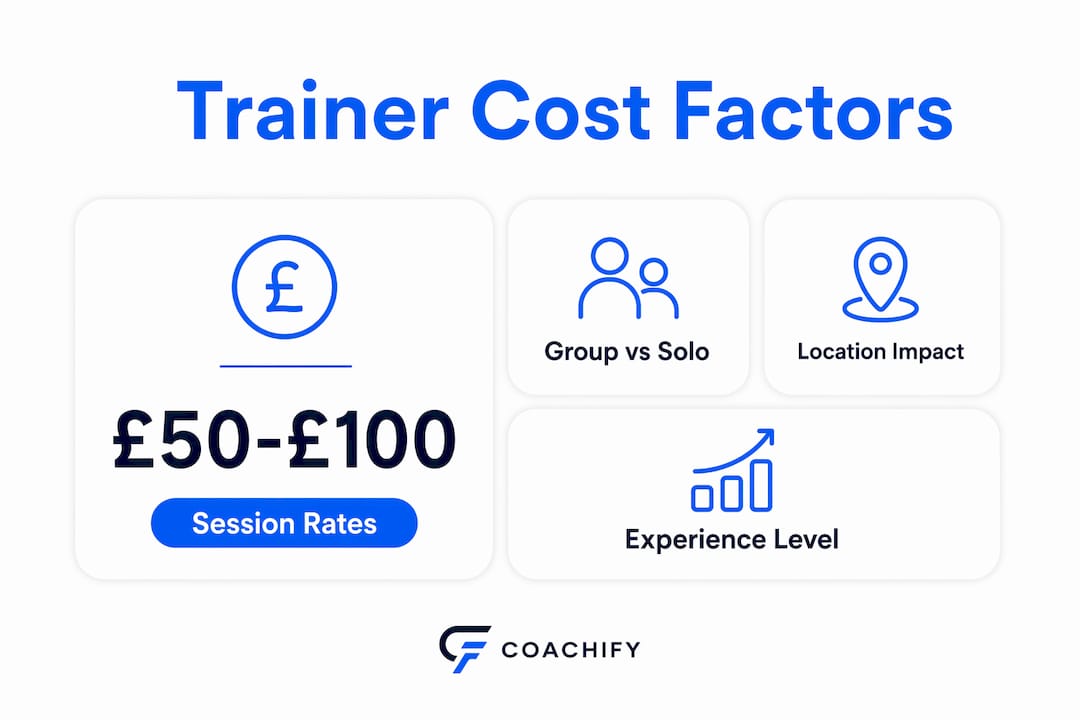 Trainer Cost Factors

£

£50-£100

Session Rates

Group vs Solo

Location Impact

Experience Level

COACHIFY