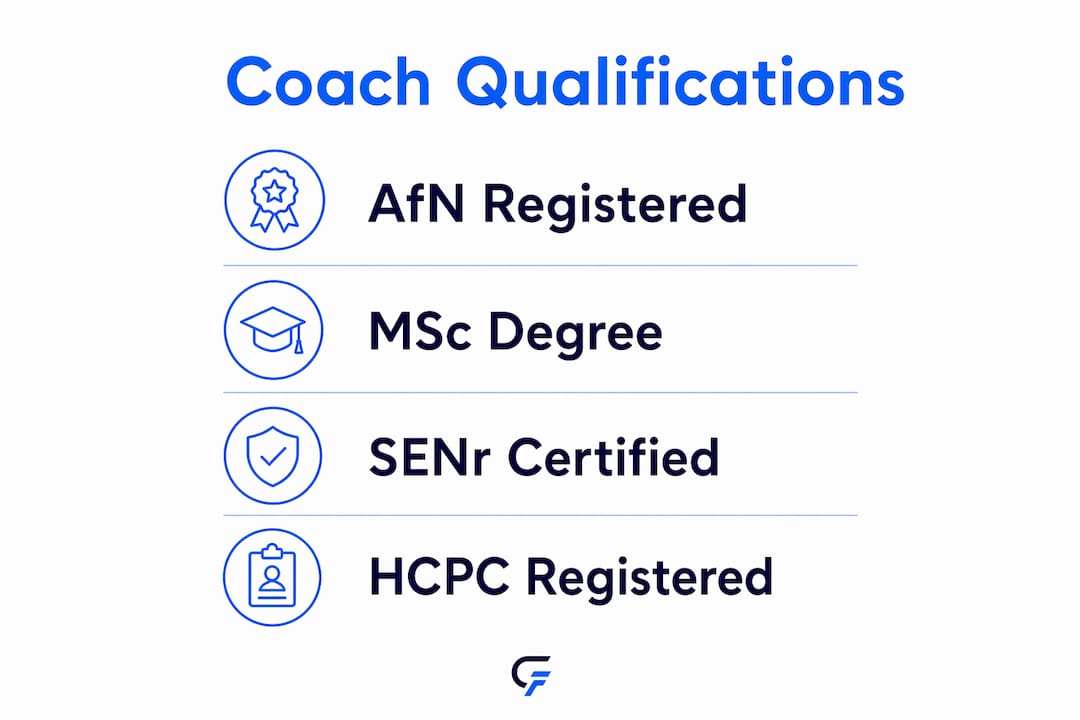 Coach Qualifications

AfN Registered

MSc Degree

SENr Certified

HCPC Registered