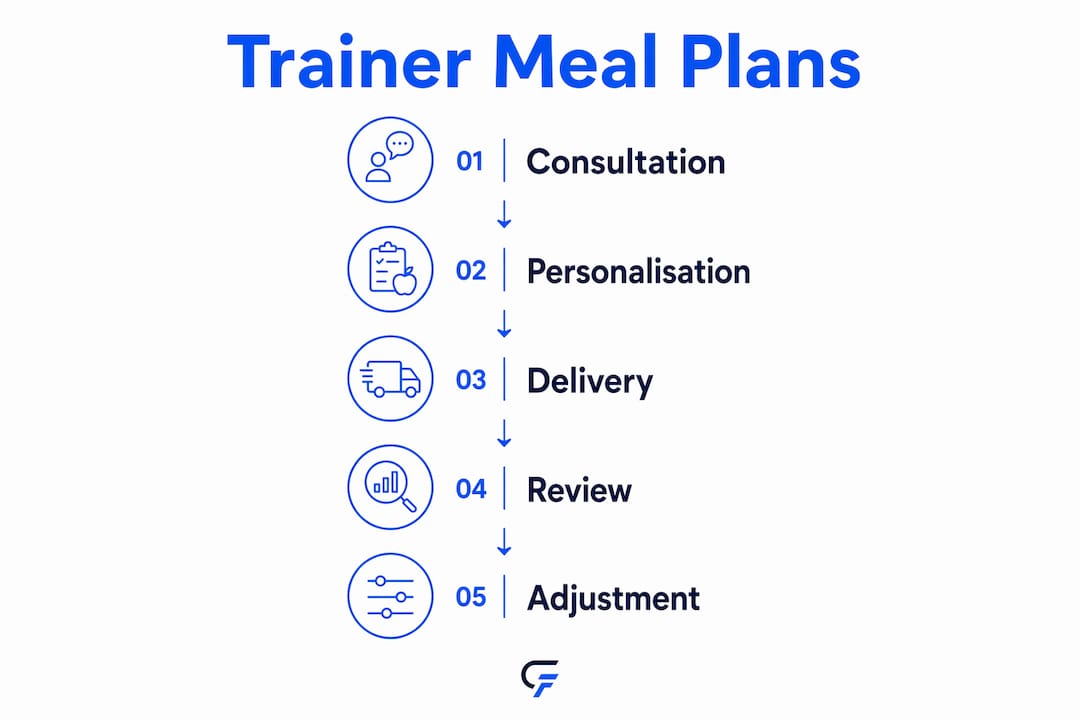 Trainer Meal Plans

01 Consultation

02 Personalisation

03 Delivery

04 Review

05 Adjustment