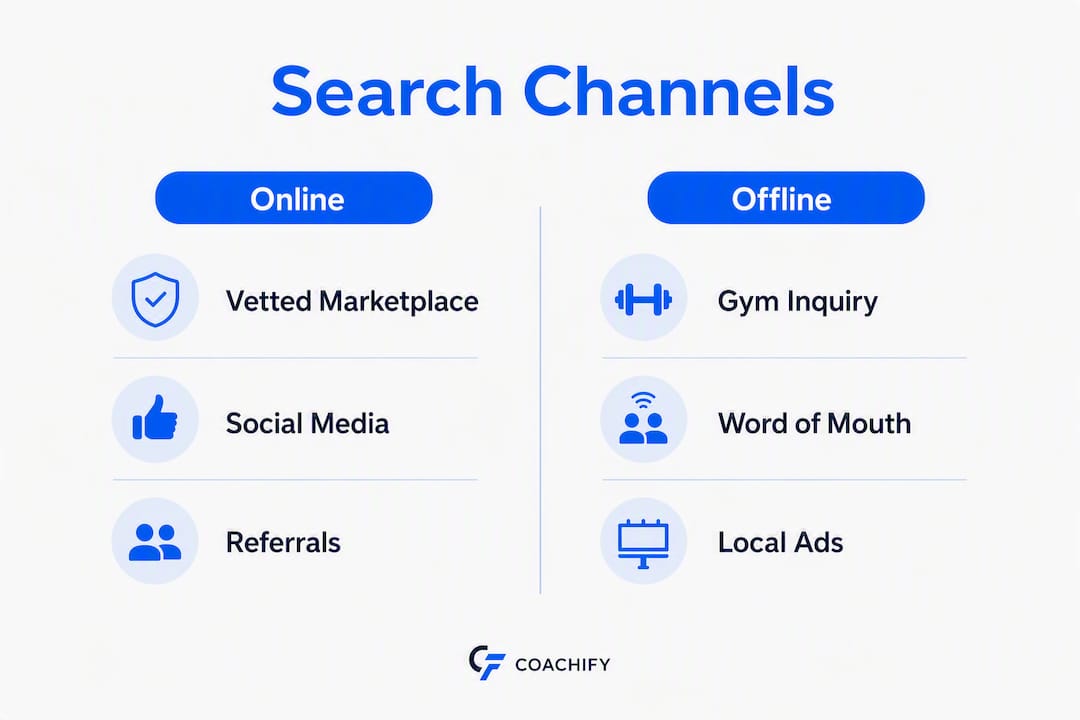 Search Channels

Online

Vetted Marketplace

Social Media

Referrals

Offline

Gym Inquiry

Word of Mouth

Local Ads

COACHIFY