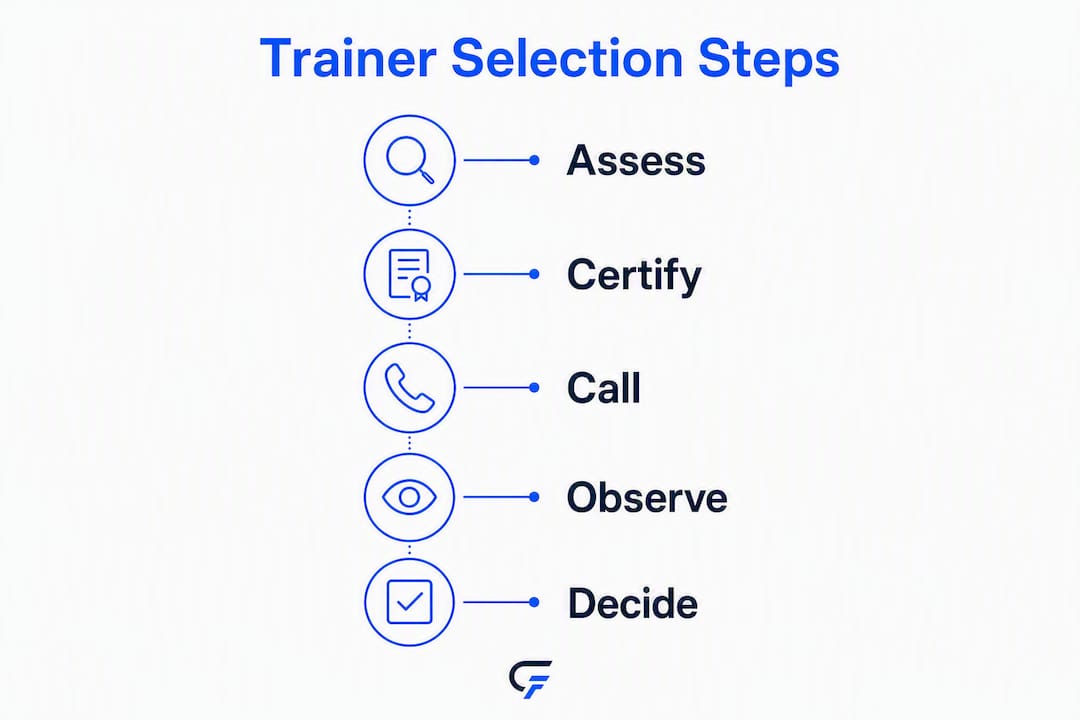 Trainer Selection Steps

Assess

Certify

Call

Observe

Decide