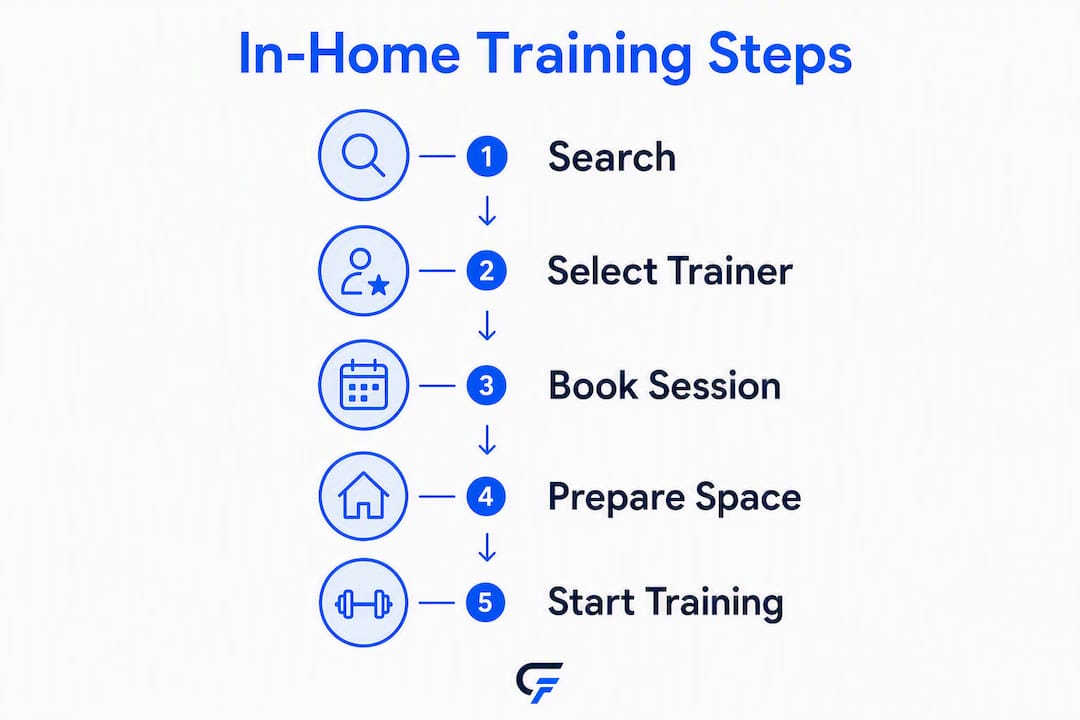 In-Home Training Steps

1 Search

2 Select Trainer

3 Book Session

4 Prepare Space

5 Start Training