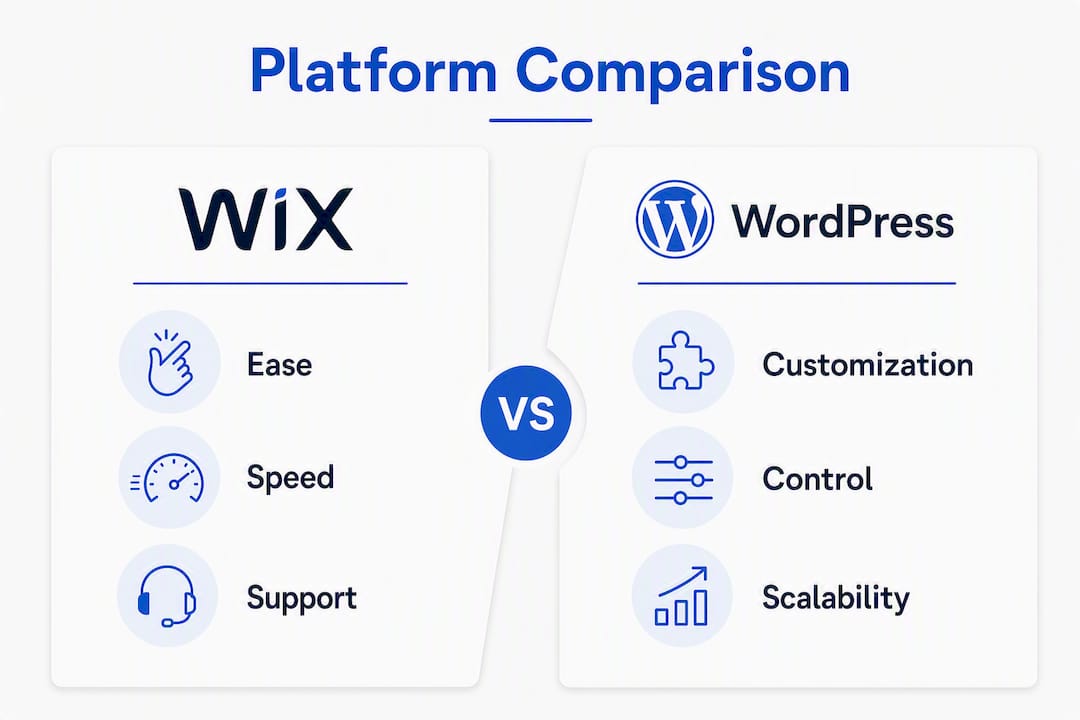 Platform Comparison

WiX

Ease

Speed

Support

VS

WordPress

Customization

Control

Scalability