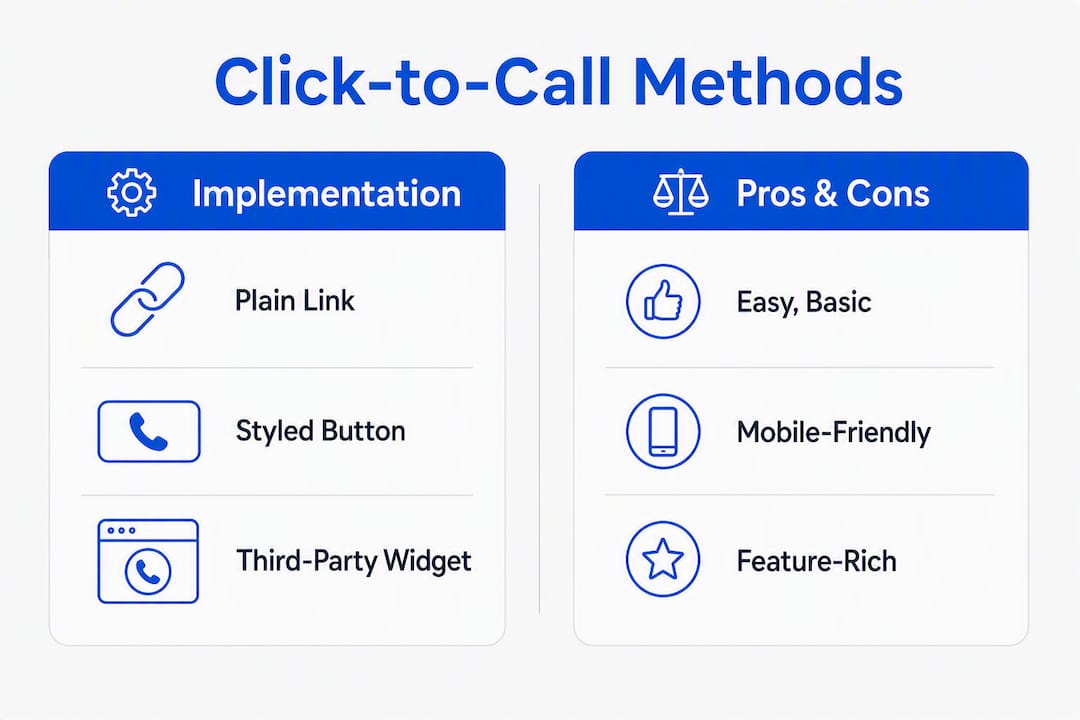 Click-to-Call Methods

Implementation

Plain Link

Styled Button

Third-Party Widget

Pros & Cons

Easy, Basic

Mobile-Friendly

Feature-Rich