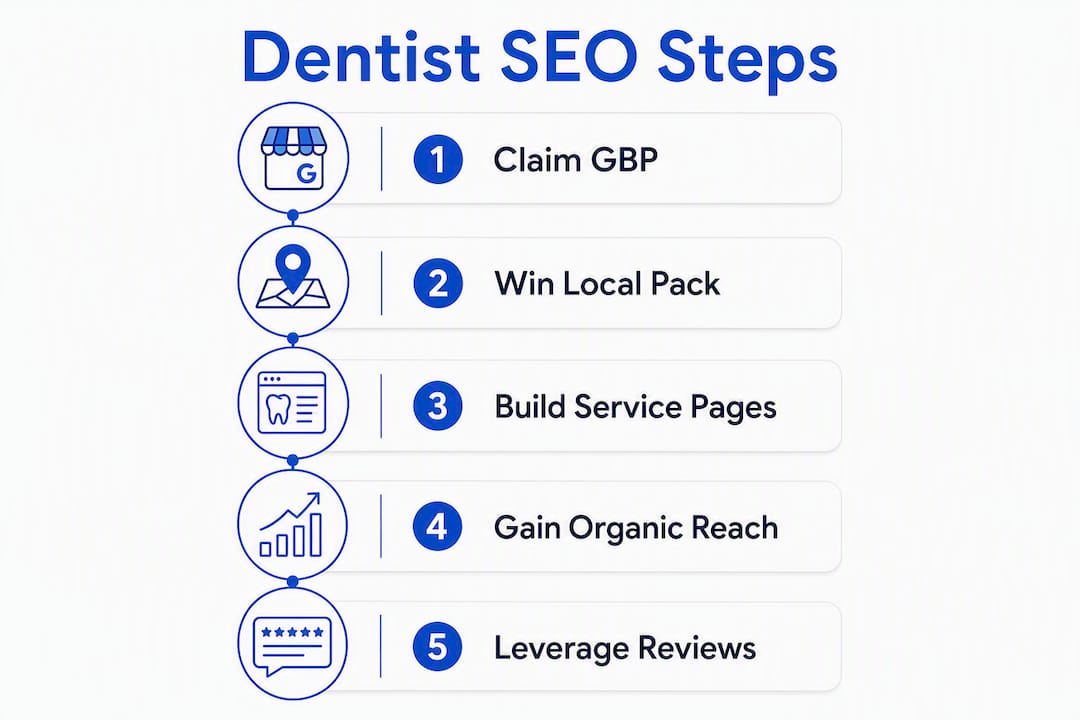 Dentist SEO Steps

G

1 Claim GBP

2 Win Local Pack

3 Build Service Pages

4 Gain Organic Reach

5 Leverage Reviews