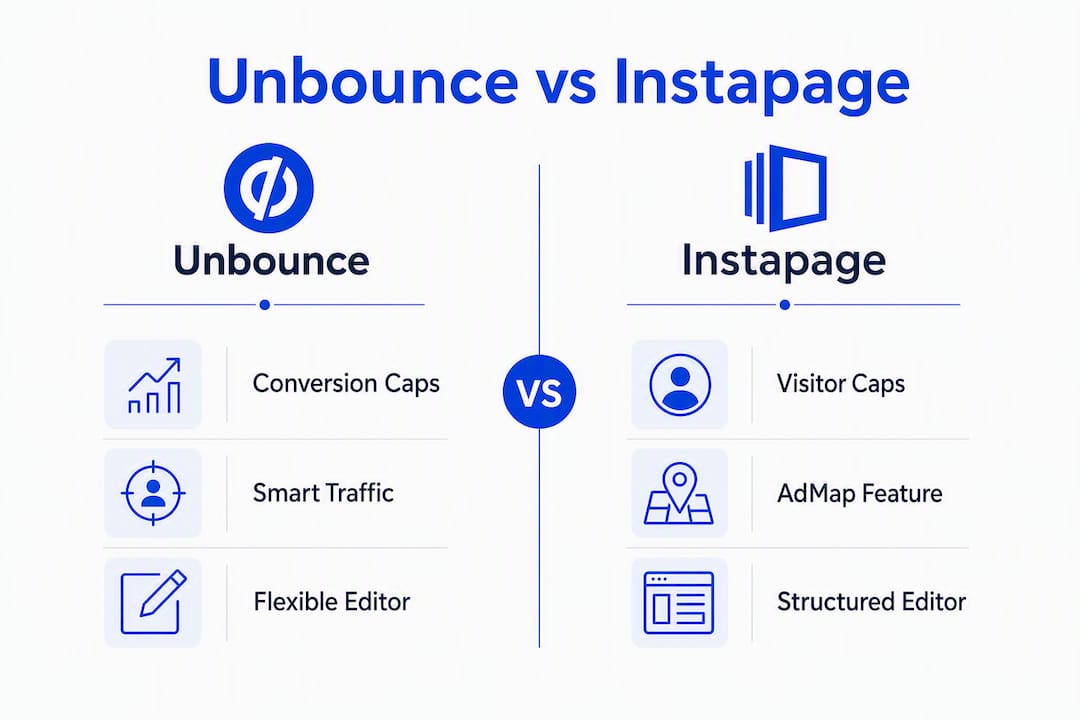 Unbounce vs Instapage

Unbounce

Conversion Caps

Smart Traffic

Flexible Editor

VS

Instapage

Visitor Caps

AdMap Feature

Structured Editor