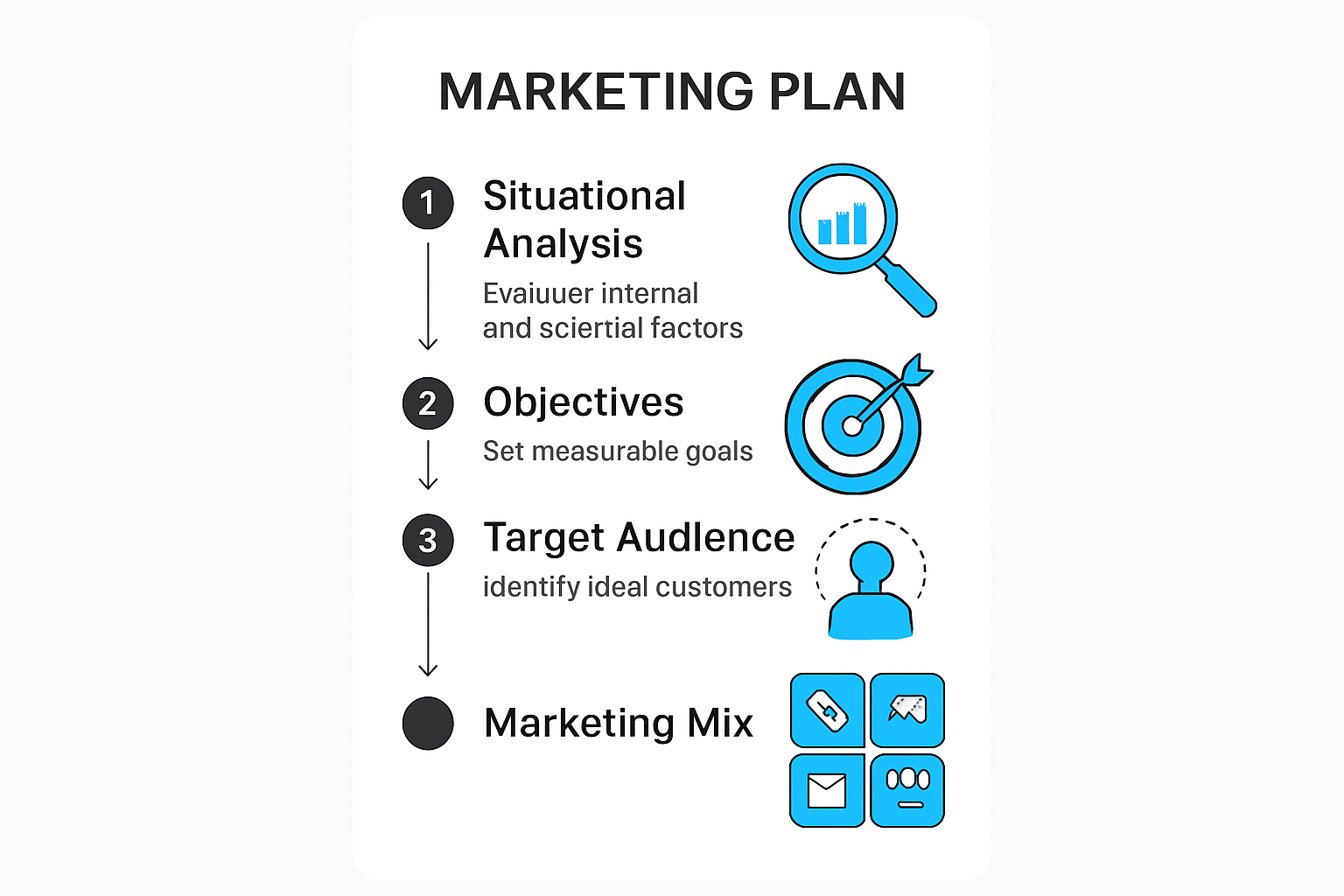 MARKETING PLAN

1 Situational Analysis

Evaiuuer internal and sciertial factors

2 Objectives

Set measurable goals

3 Target Audlence

identify ideal customers

Marketing Mix