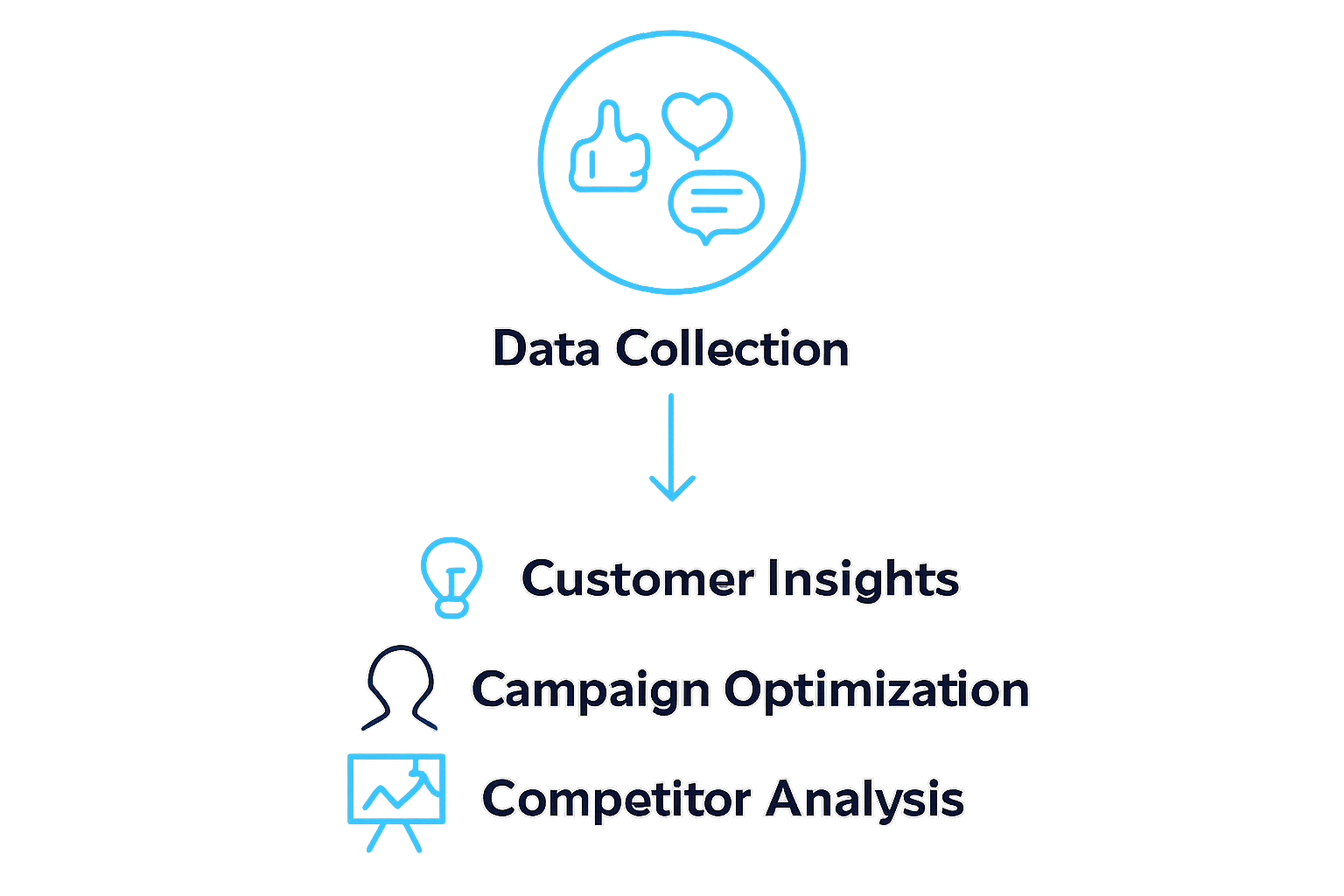 Data Collection

Customer Insights

Campaign Optimization

Competitor Analysis