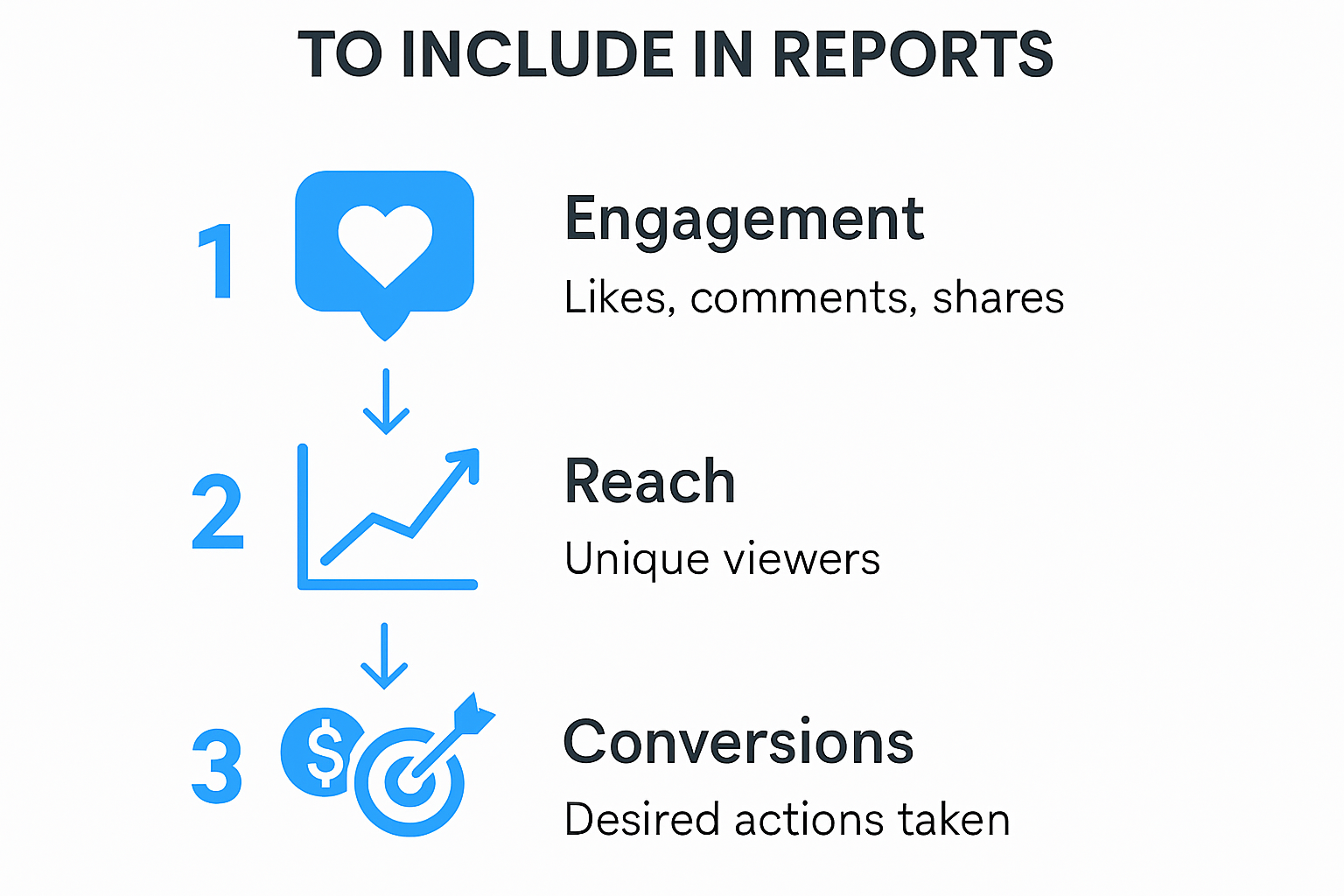 TO INCLUDE IN REPORTS

1

Engagement

Likes, comments, shares

2

Reach

Unique viewers

3

$

Conversions

Desired actions taken