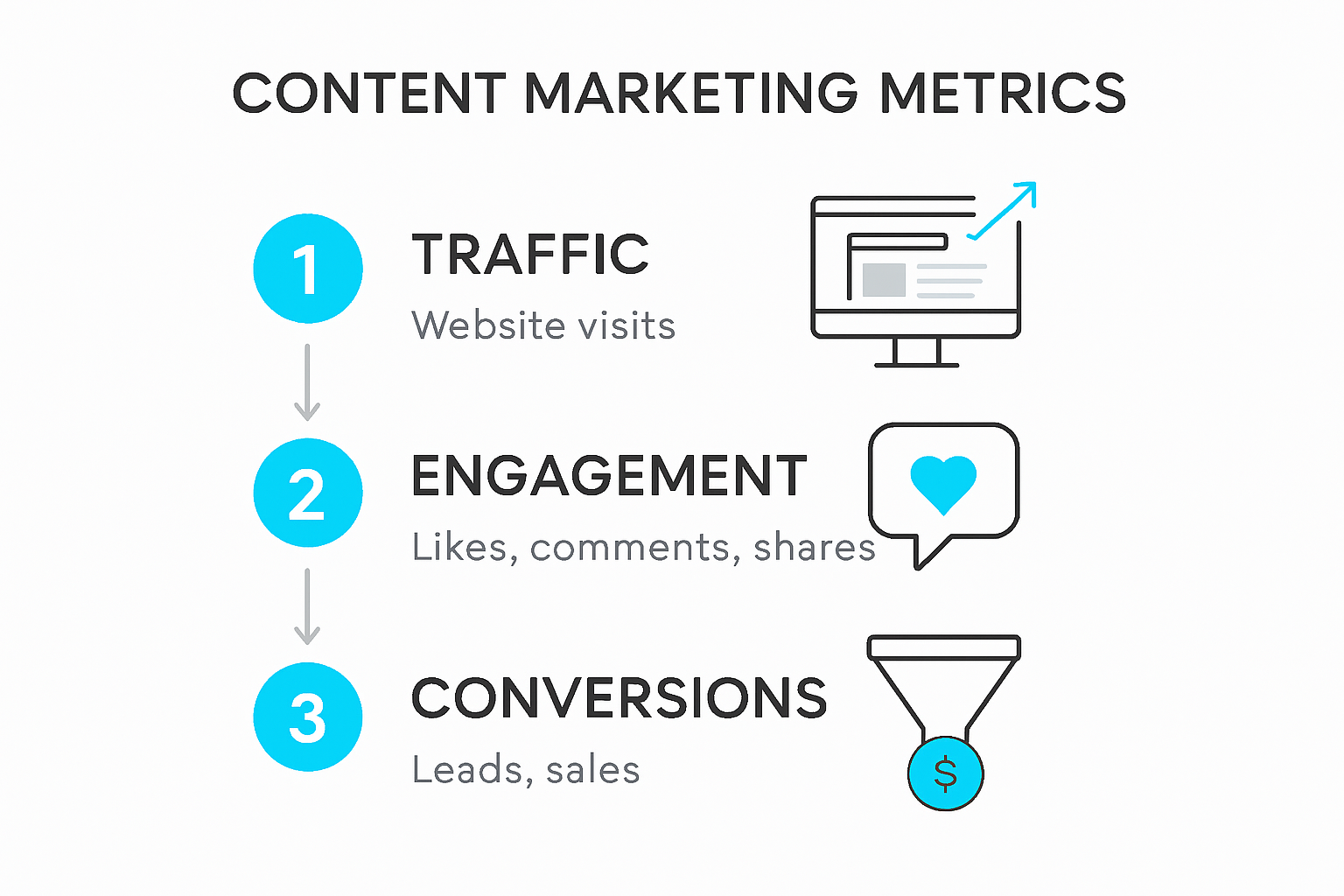 CONTENT MARKETING METRICS

1 TRAFFIC
Website visits

2 ENGAGEMENT
Likes, comments, shares

3 CONVERSIONS
Leads, sales

$