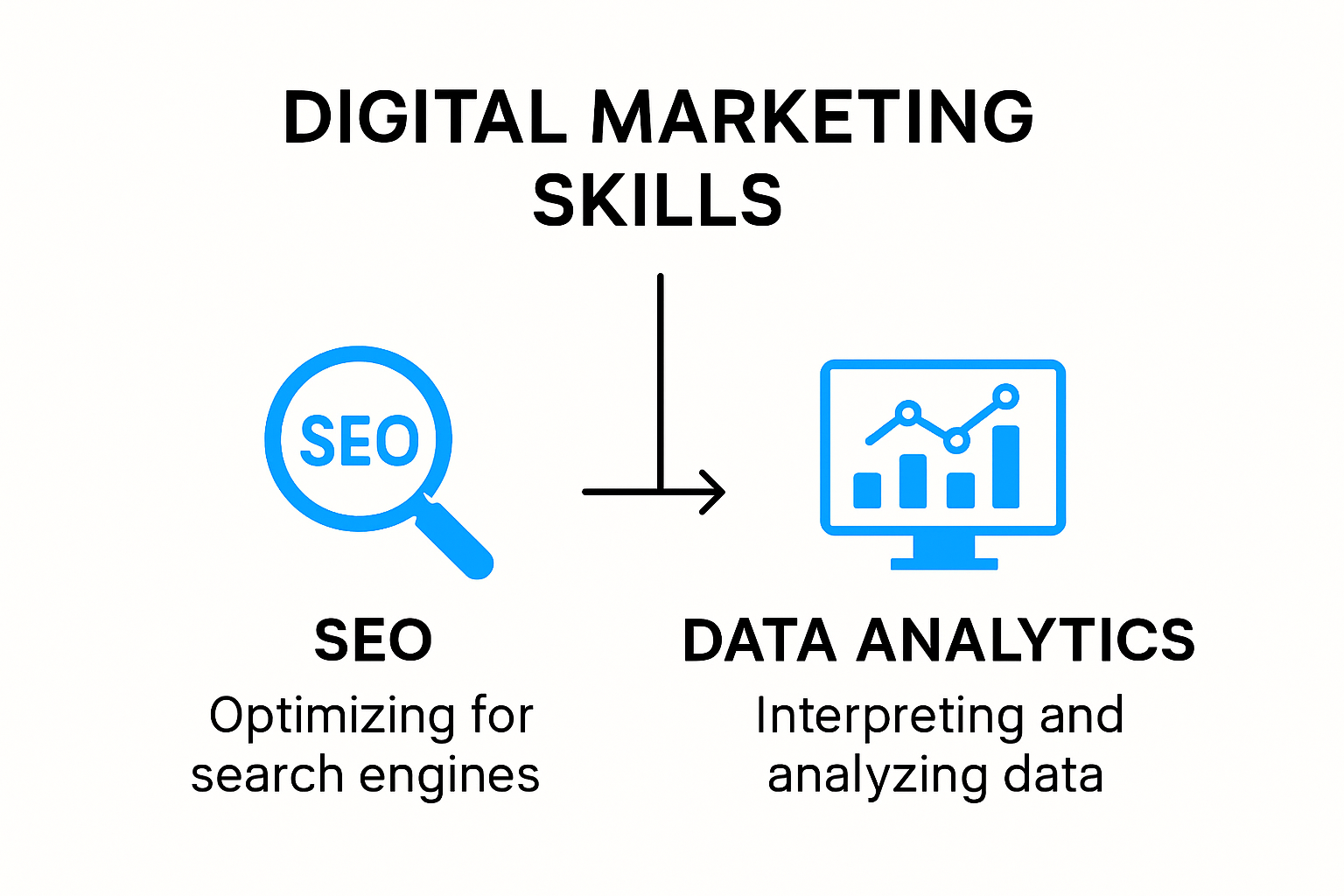 DIGITAL MARKETING SKILLS

SEO

SEO

Optimizing for search engines

DATA ANALYTICS

Interpreting and analyzing data