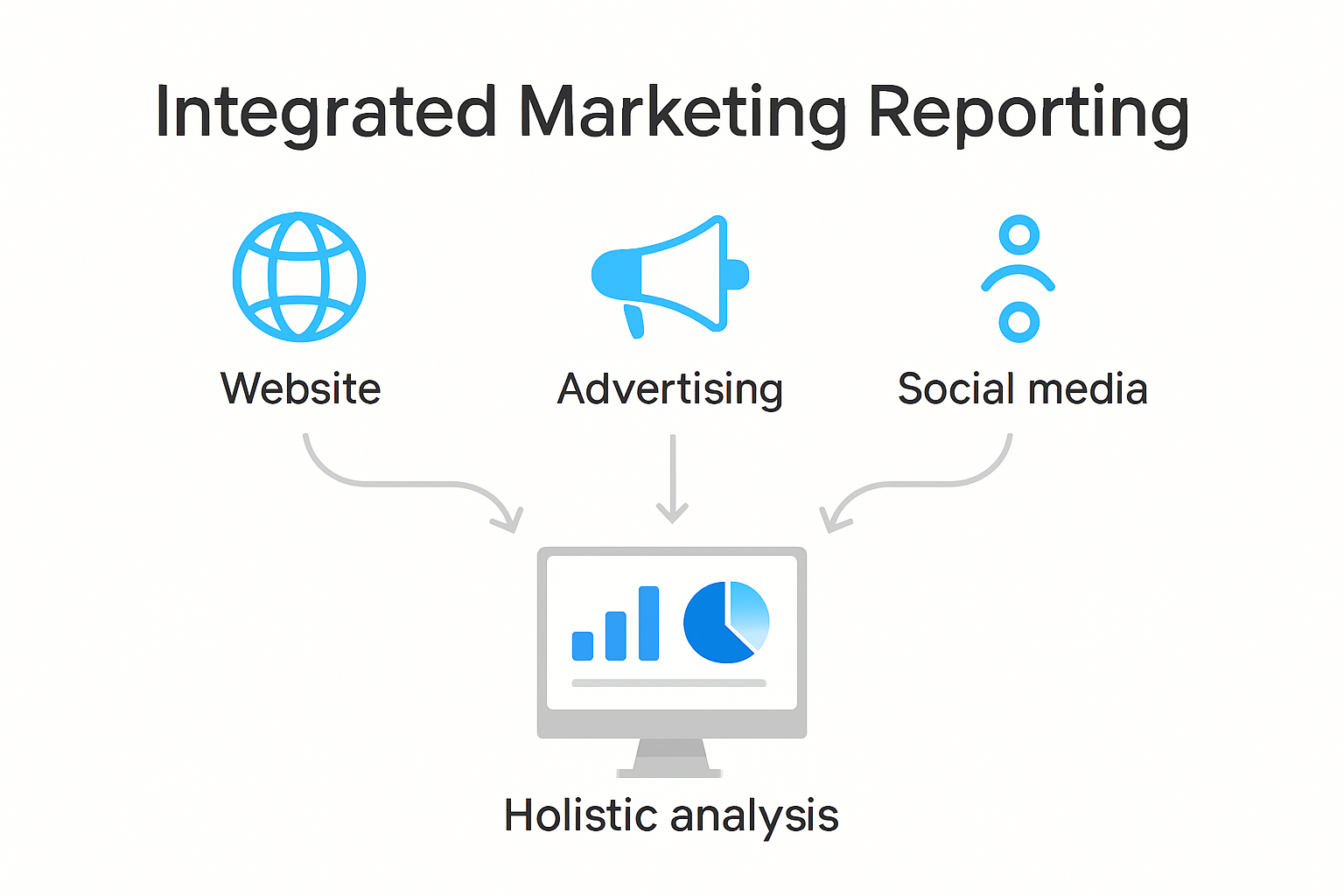 Integrated Marketing Reporting

Website

Advertising

Social media

Holistic analysis