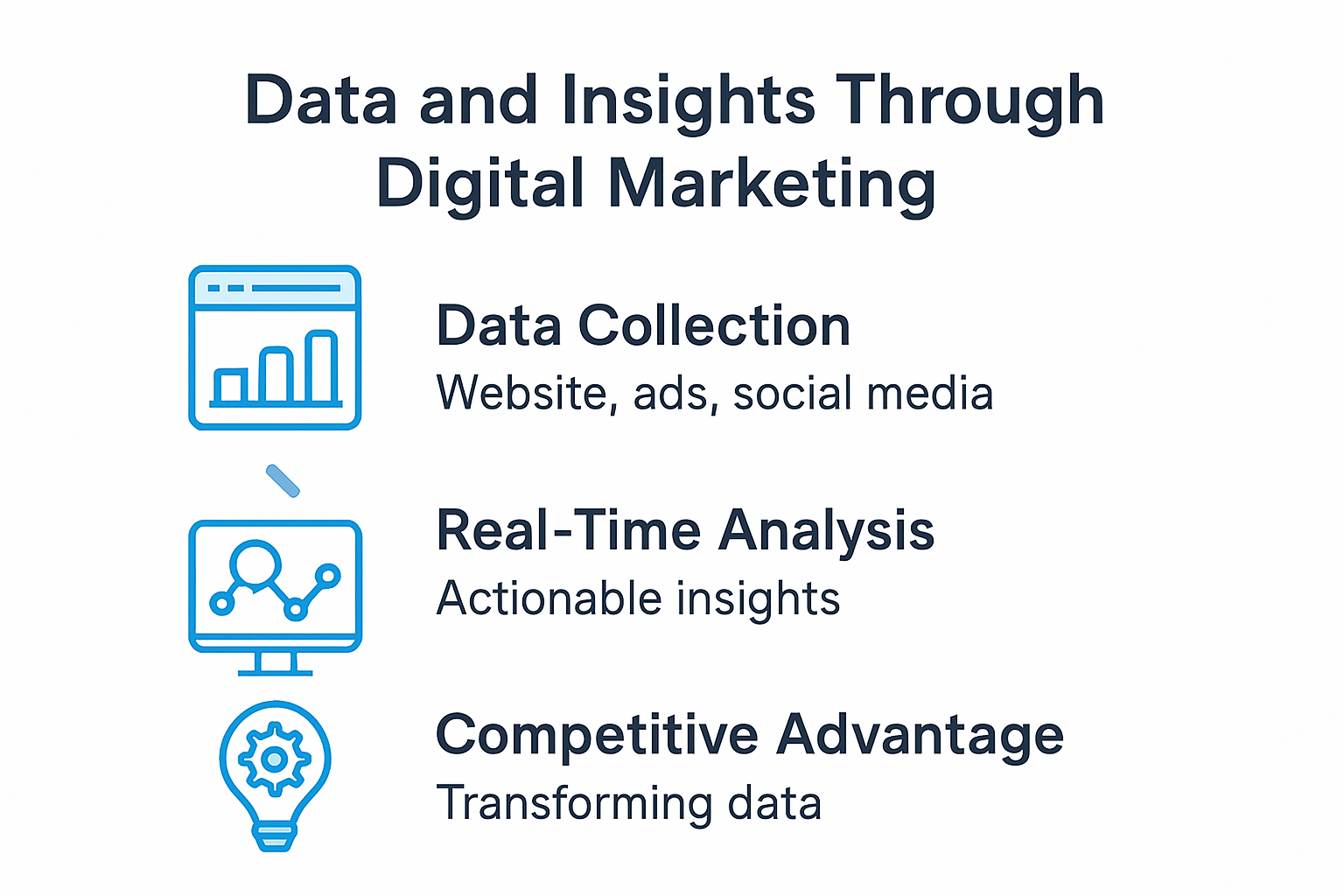 Data and Insights Through Digital Marketing

Data Collection
Website, ads, social media

Real-Time Analysis
Actionable insights

Competitive Advantage
Transforming data