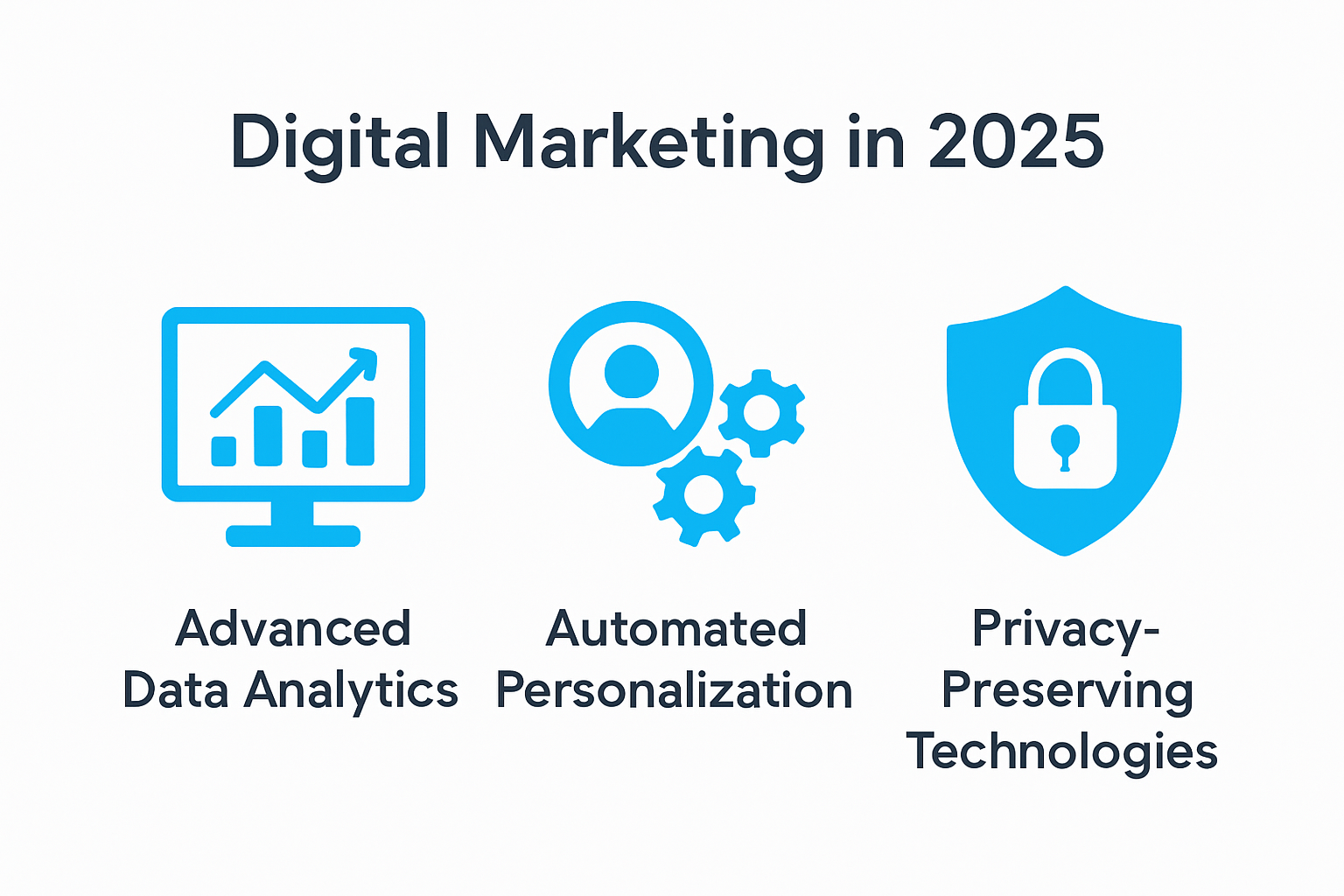 Digital Marketing in 2025

Advanced Data Analytics

Automated Personalization

Privacy-Preserving Technologies