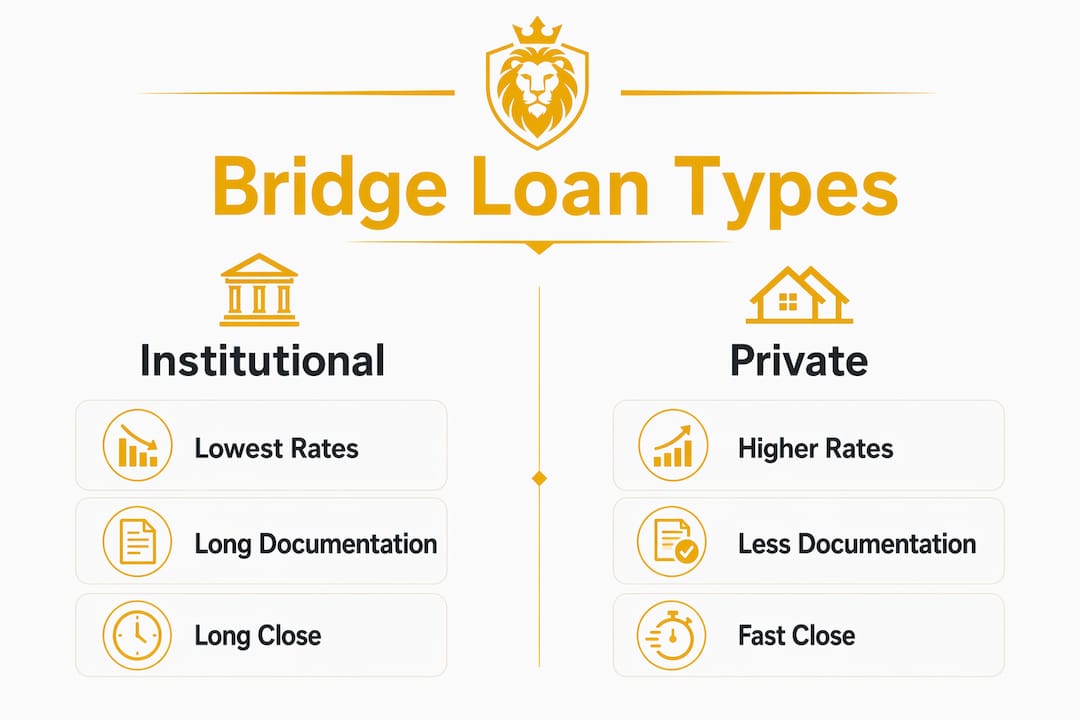 Bridge Loan Types

Institutional

Lowest Rates

Long Documentation

Long Close

Private

Higher Rates

Less Documentation

Fast Close