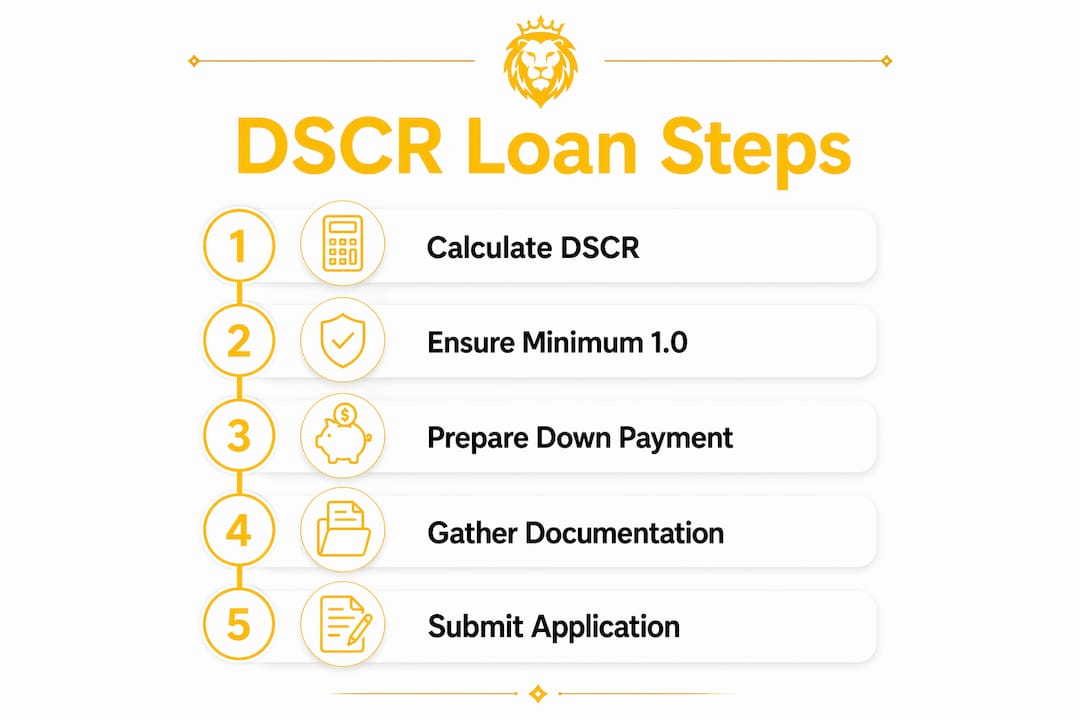 DSCR Loan Steps

1 Calculate DSCR

2 Ensure Minimum 1.0

3 Prepare Down Payment

4 Gather Documentation

5 Submit Application