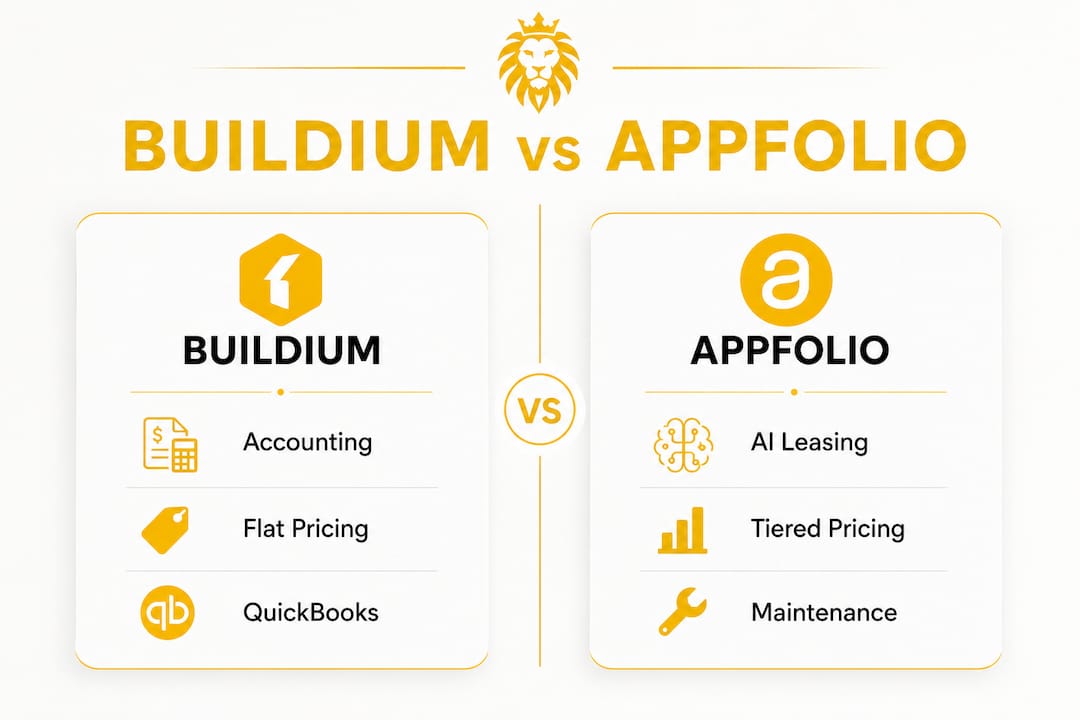 BUILDIUM vs APPFOLIO

BUILDIUM

Accounting

Flat Pricing

QuickBooks

VS

APPFOLIO

AI Leasing

Tiered Pricing

Maintenance