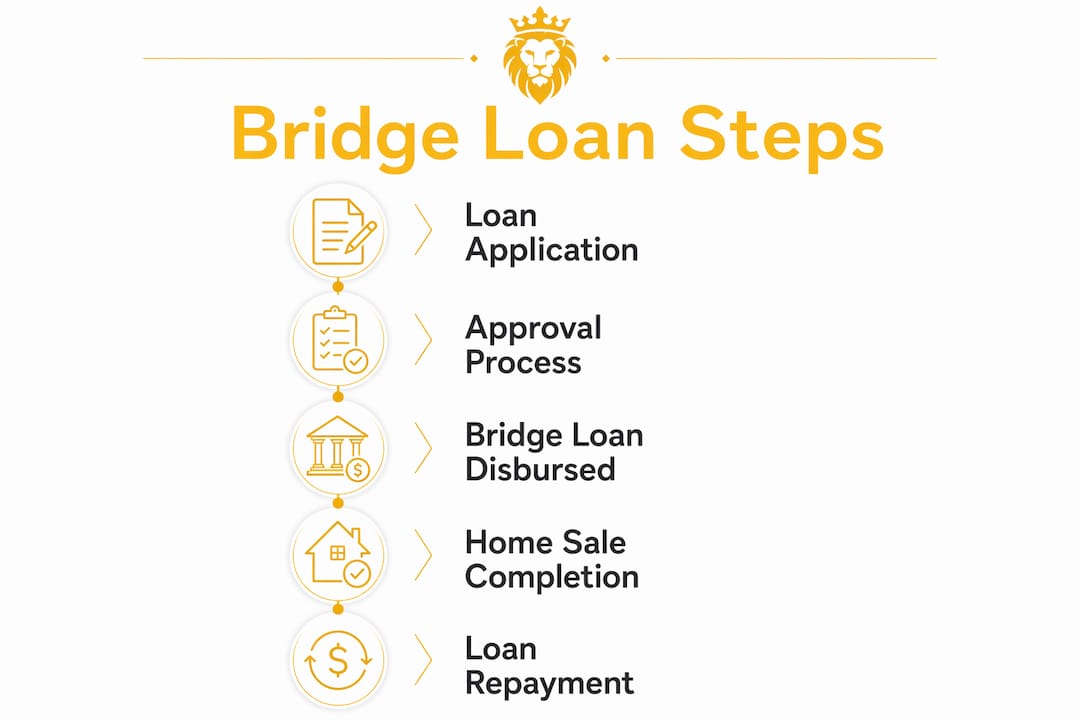 Bridge Loan Steps

Loan Application

Approval Process

Bridge Loan Disbursed

Home Sale Completion

Loan Repayment