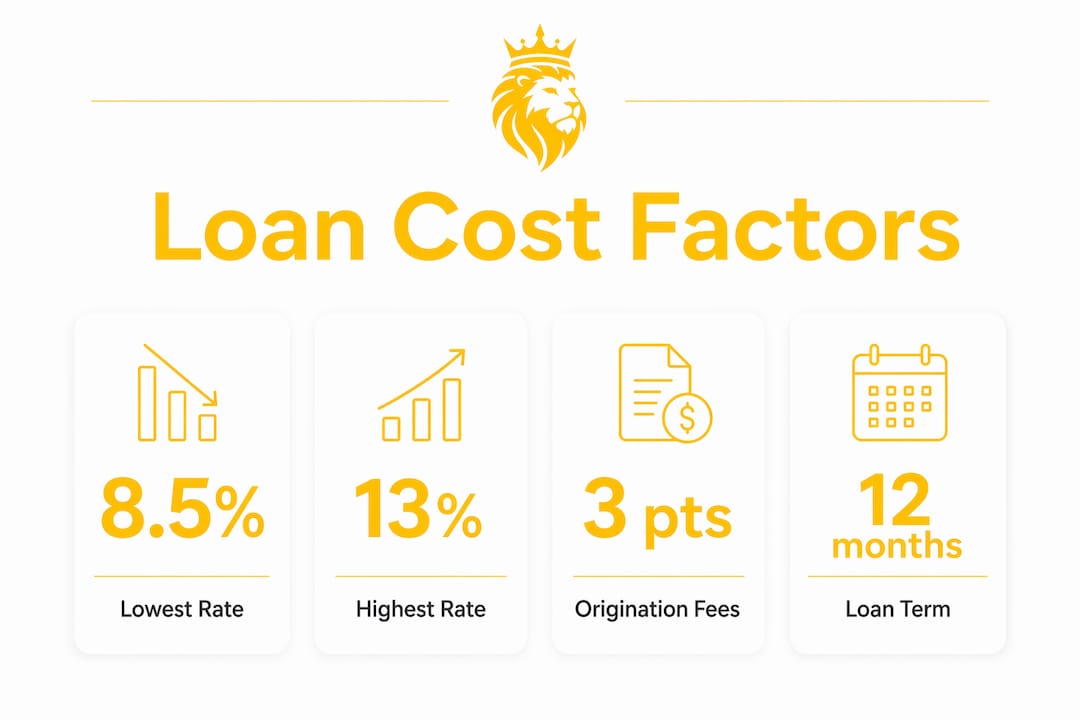 Loan Cost Factors

8.5%
Lowest Rate

13%
Highest Rate

3 pts
Origination Fees

12 months
Loan Term