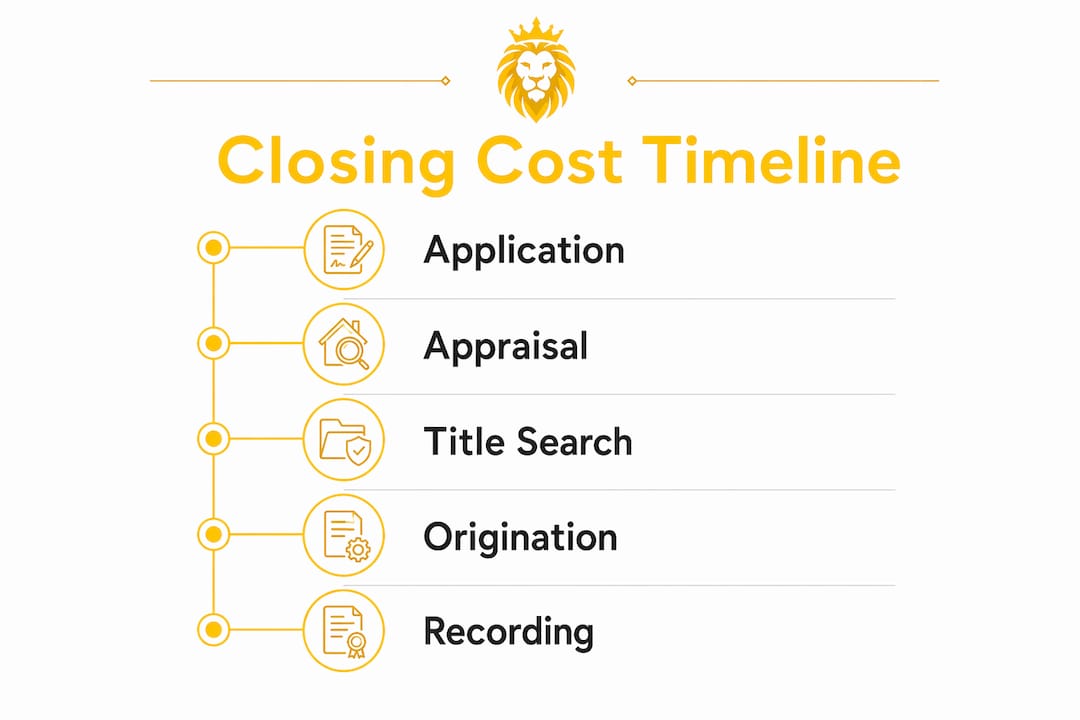 Closing Cost Timeline

Application

Appraisal

Title Search

Origination

Recording