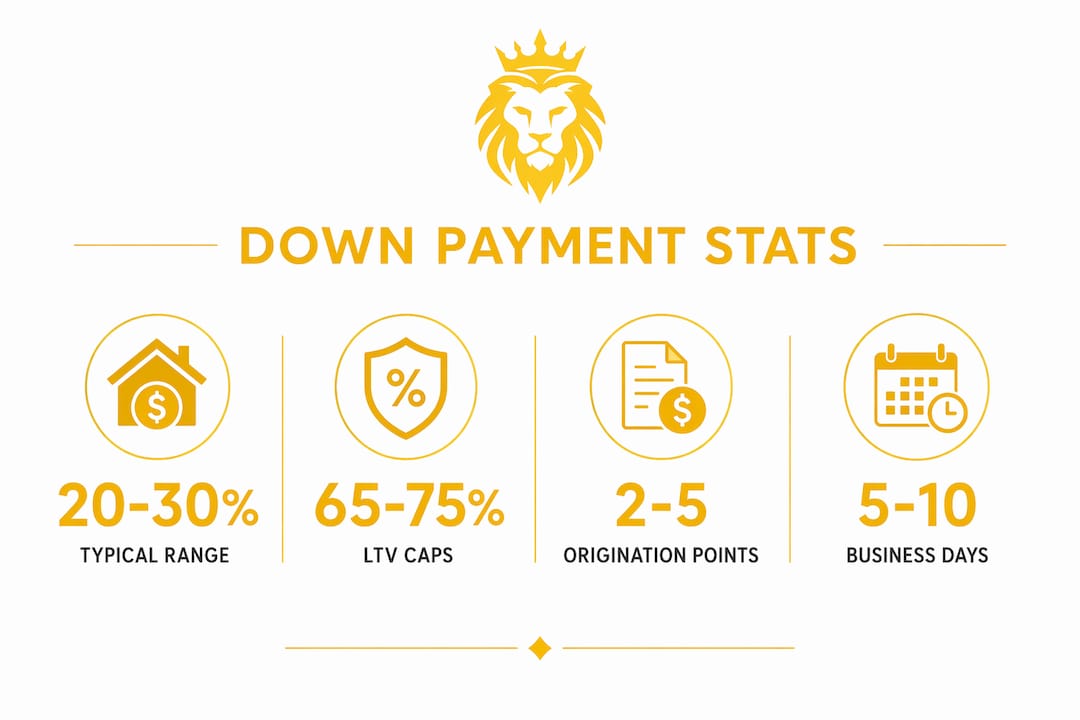 DOWN PAYMENT STATS

20-30%
TYPICAL RANGE

65-75%
LTV CAPS

2-5
ORIGINATION POINTS

5-10
BUSINESS DAYS